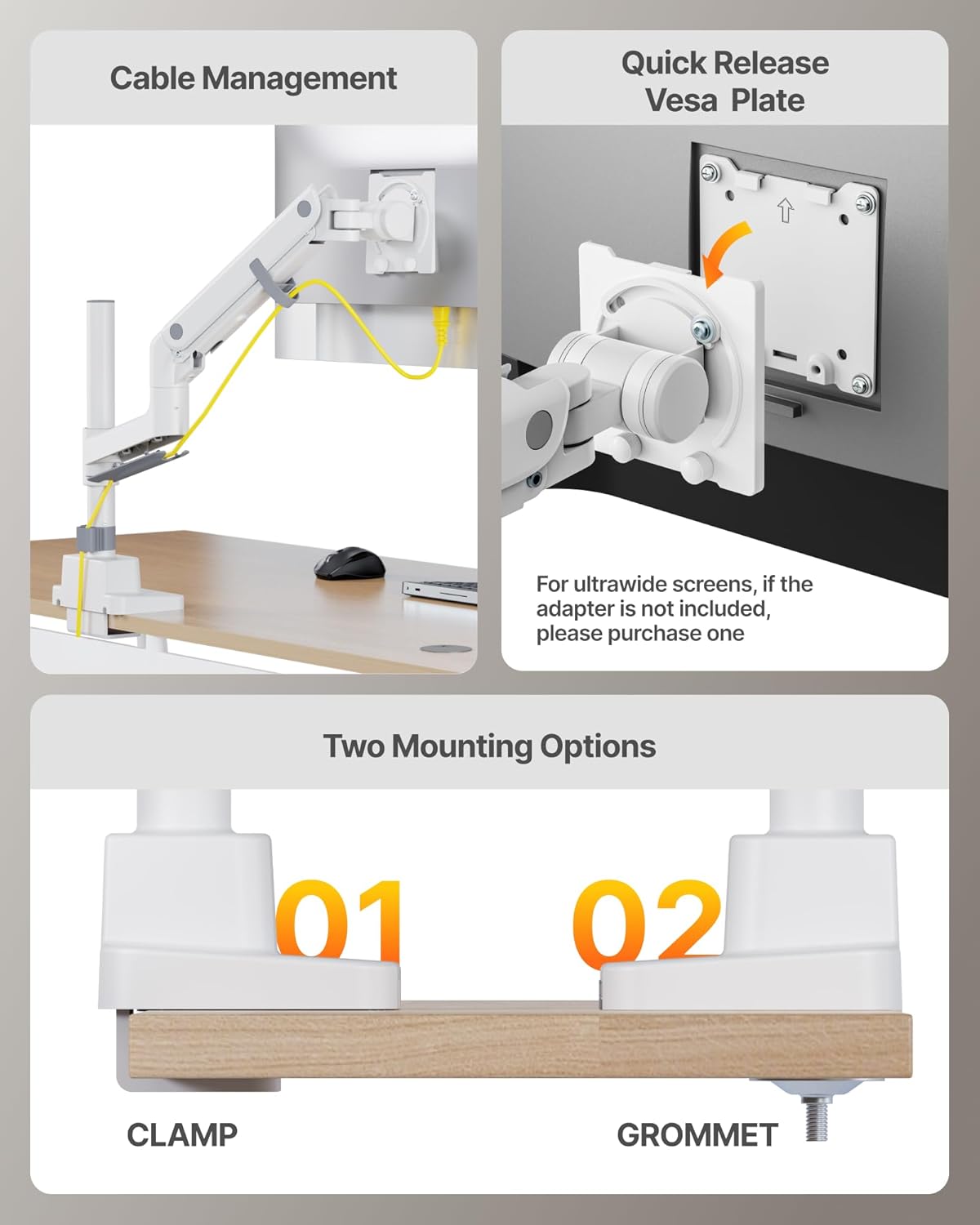 Cable Management

Quick Release Vesa Plate

For ultrawide screens, if the adapter is not included, please purchase one

Two Mounting Options

01

02

CLAMP

GROMMET