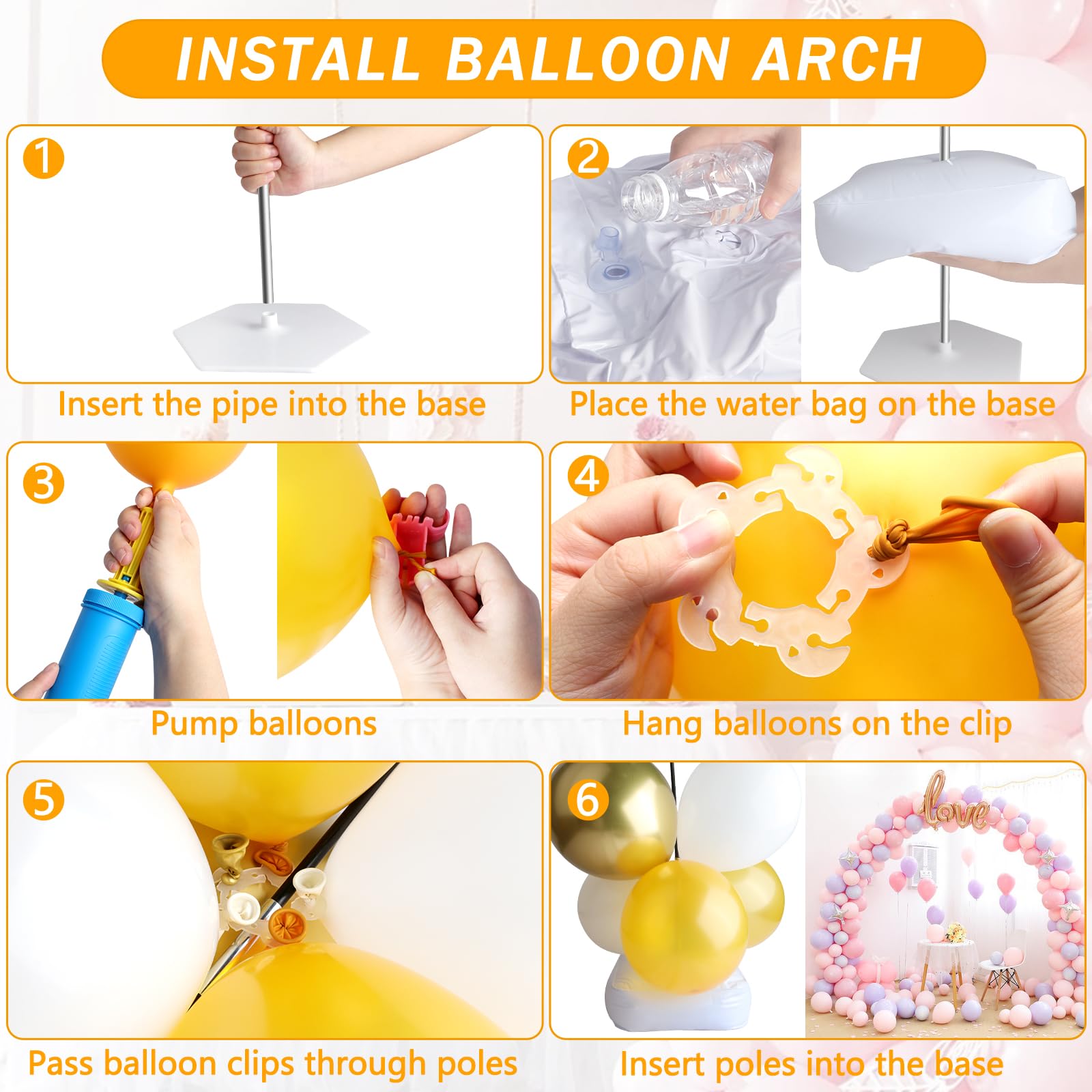 INSTALL BALLOON ARCH

1

Insert the pipe into the base

2

Place the water bag on the base

3

Pump balloons

4

Hang balloons on the clip

5

Pass balloon clips through poles

6

love

Insert poles into the base