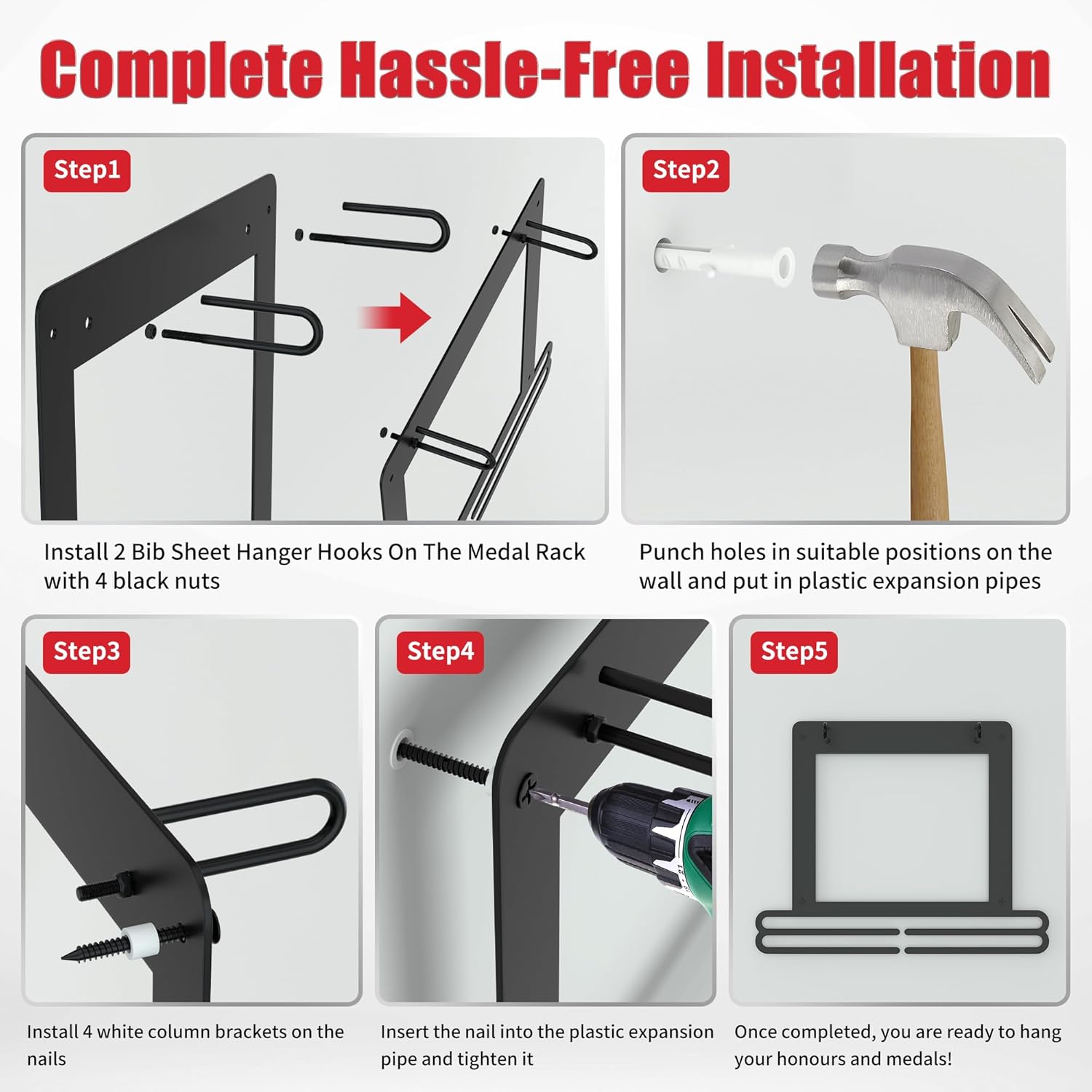 Complete Hassle-Free Installation

Step1

Install 2 Bib Sheet Hanger Hooks On The Medal Rack with 4 black nuts

Step2

Punch holes in suitable positions on the wall and put in plastic expansion pipes

Step3

Install 4 white column brackets on the nails

Step4

Insert the nail into the plastic expansion pipe and tighten it

Step5

Once completed, you are ready to hang your honours and medals!