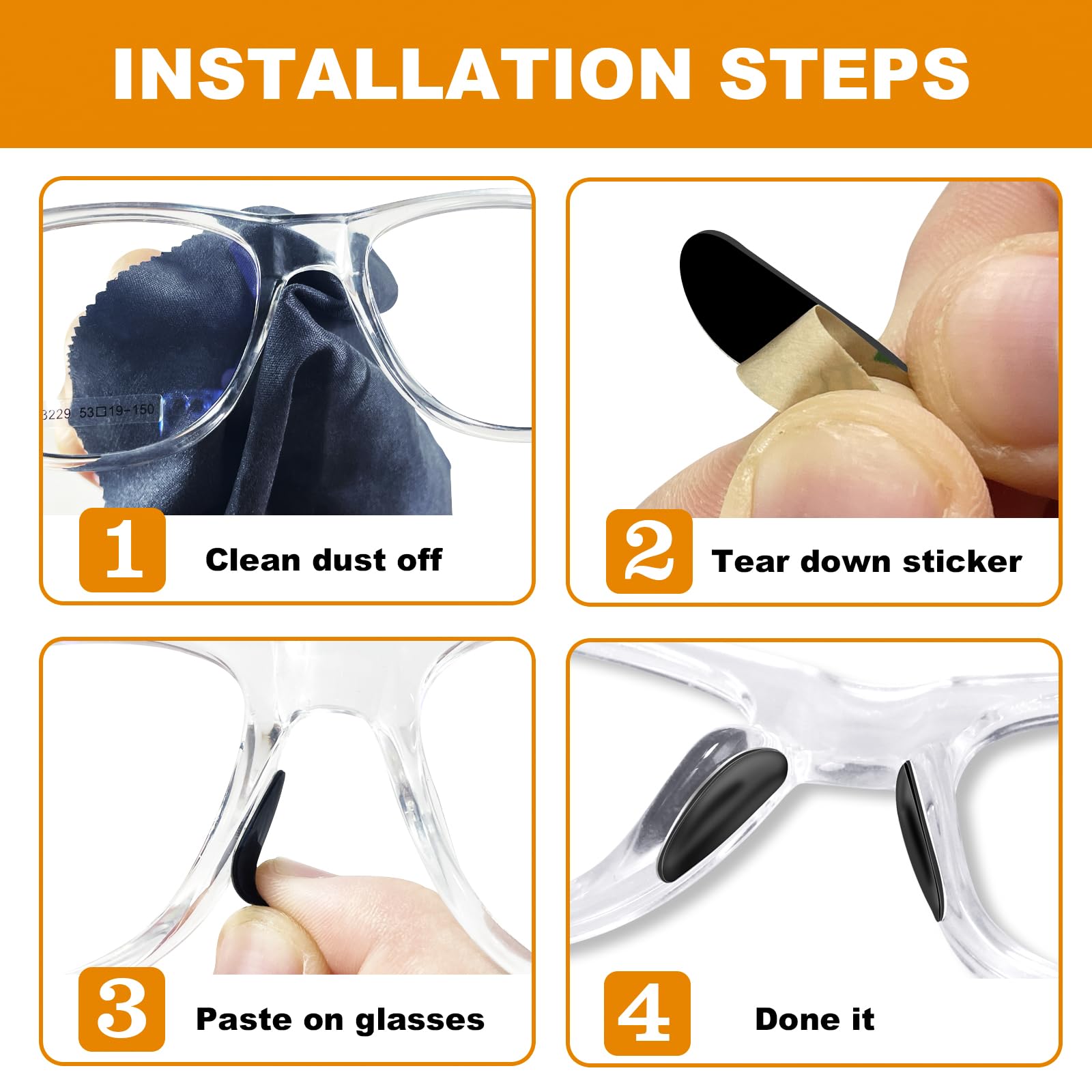 INSTALLATION STEPS

3229 53□19-150

1 Clean dust off

2 Tear down sticker

3 Paste on glasses

4 Done it