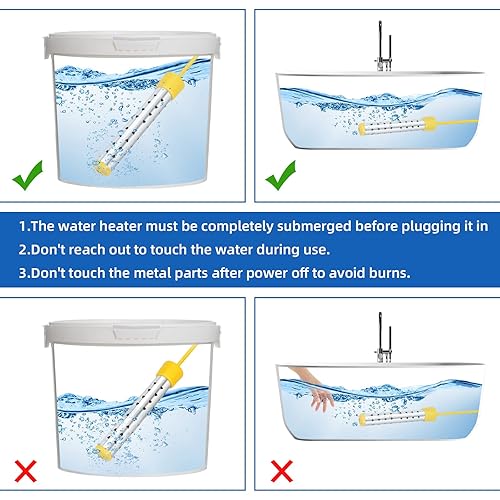 1.The water heater must be completely submerged before plugging it in
2.Don't reach out to touch the water during use.
3.Don't touch the metal parts after power off to avoid burns.