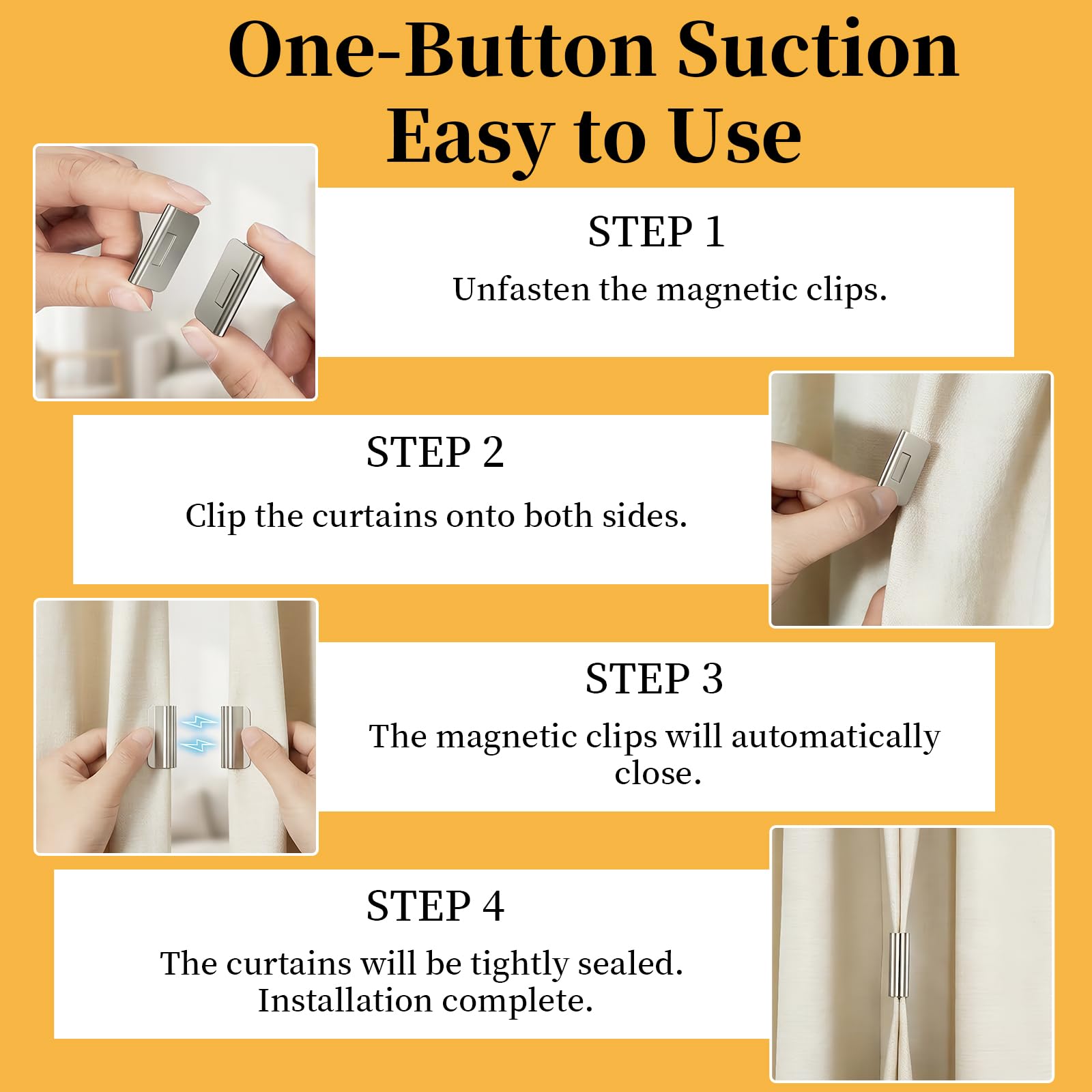 One-Button Suction
Easy to Use

STEP 1
Unfasten the magnetic clips.

STEP 2
Clip the curtains onto both sides.

STEP 3
The magnetic clips will automatically close.

STEP 4
The curtains will be tightly sealed. Installation complete.