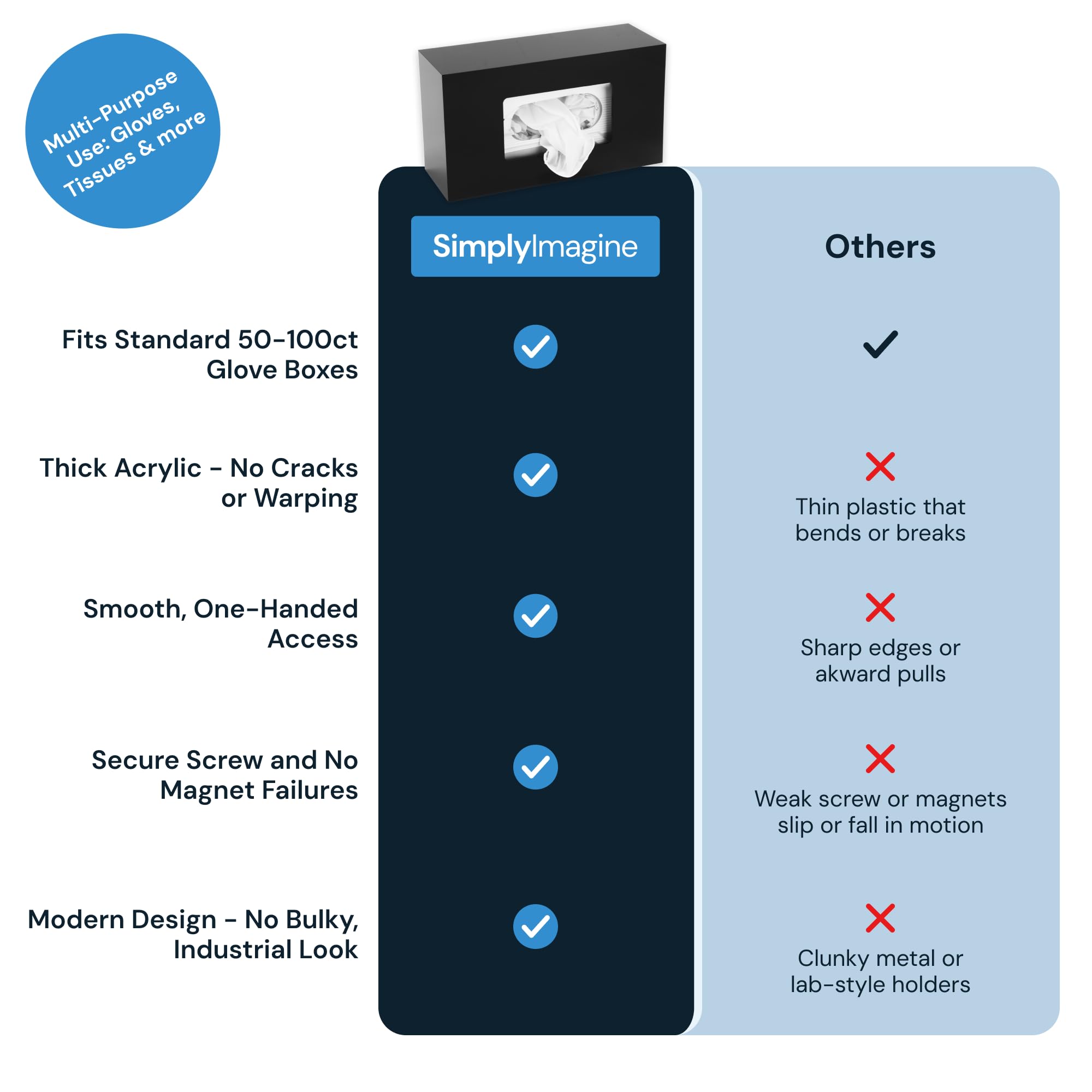 Multi-Purpose Use: Gloves, Tissues & more

| | SimplyImagine | Others |
|---|---|---|
| Fits Standard 50-100ct Glove Boxes | ✓ | ✓ |
| Thick Acrylic - No Cracks or Warping | ✓ | ✗ Thin plastic that bends or breaks |
| Smooth, One-Handed Access | ✓ | ✗ Sharp edges or akward pulls |
| Secure Screw and No Magnet Failures | ✓ | ✗ Weak screw or magnets slip or fall in motion |
| Modern Design - No Bulky, Industrial Look | ✓ | ✗ Clunky metal or lab-style holders |