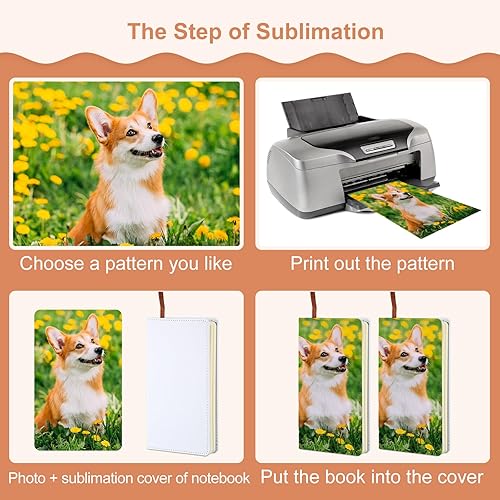 The Step of Sublimation

Choose a pattern you like

Print out the pattern

Photo + sublimation cover of notebook

Put the book into the cover