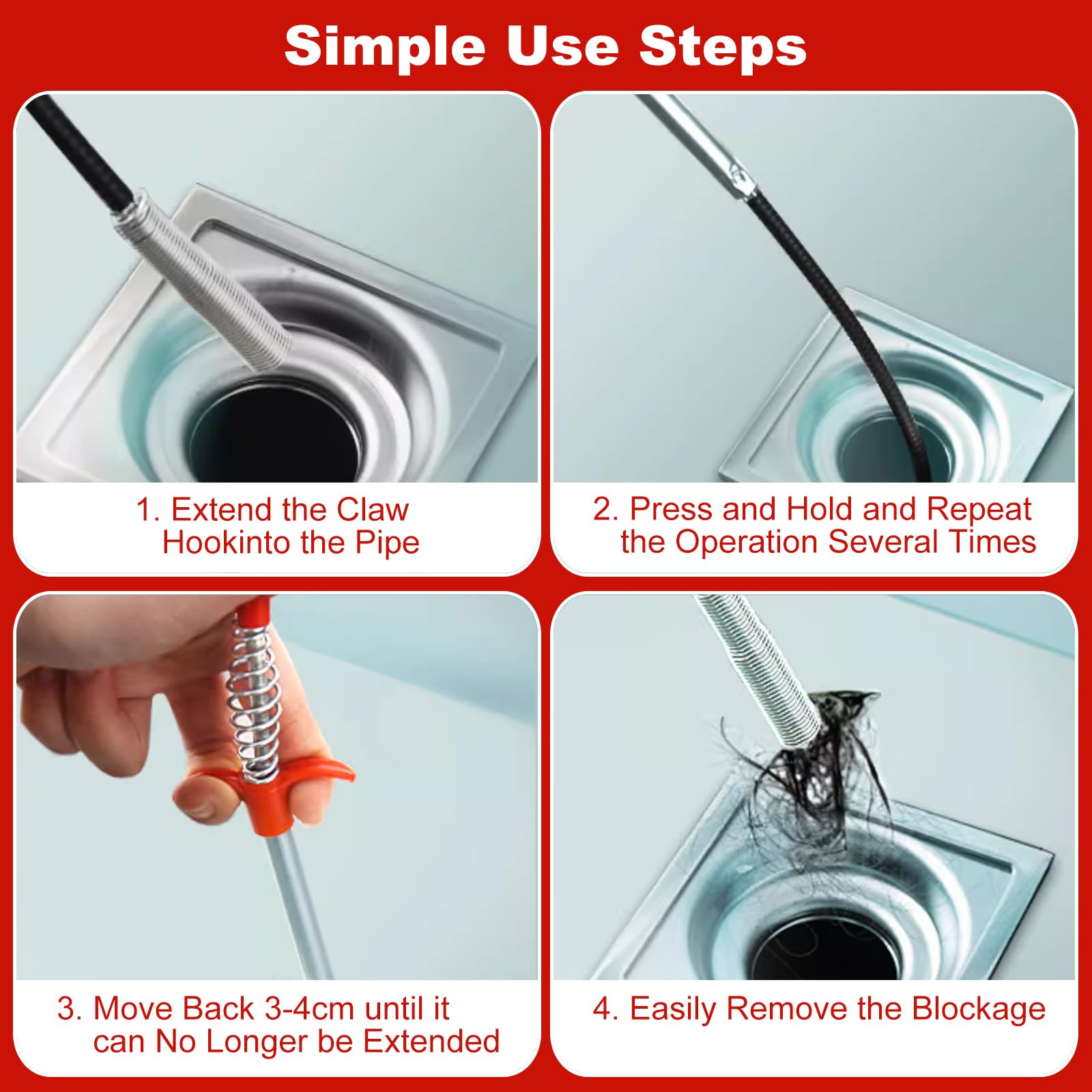 Simple Use Steps

1. Extend the Claw Hookinto the Pipe

2. Press and Hold and Repeat the Operation Several Times

3. Move Back 3-4cm until it can No Longer be Extended

4. Easily Remove the Blockage