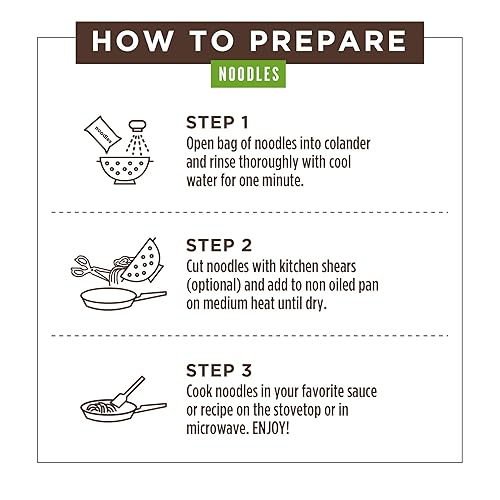 HOW TO PREPARE

NOODLES

noodles

STEP 1
Open bag of noodles into colander and rinse thoroughly with cool water for one minute.

STEP 2
Cut noodles with kitchen shears (optional) and add to non oiled pan on medium heat until dry.

STEP 3
Cook noodles in your favorite sauce or recipe on the stovetop or in microwave. ENJOY!