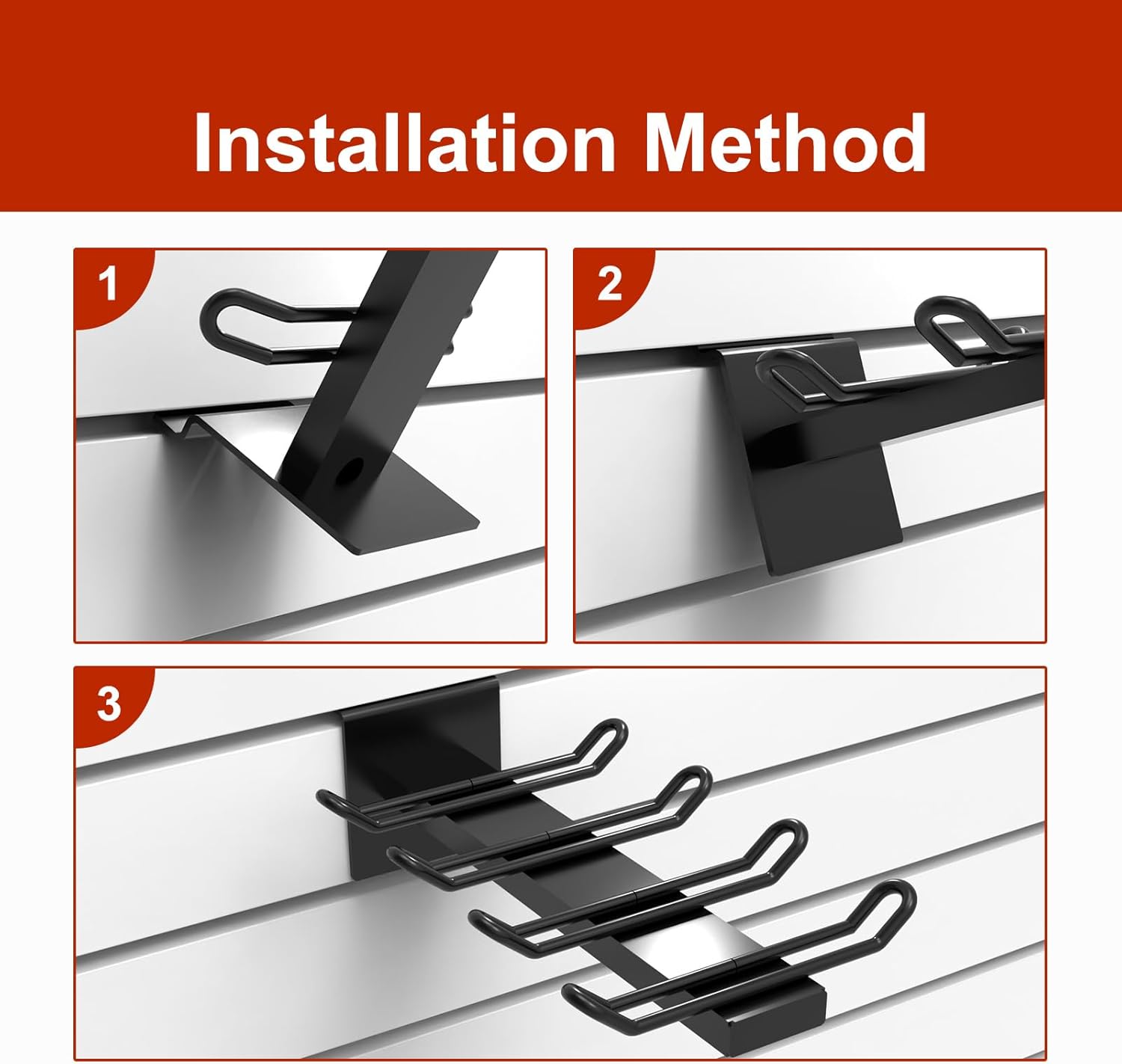 Installation Method

1

2

3