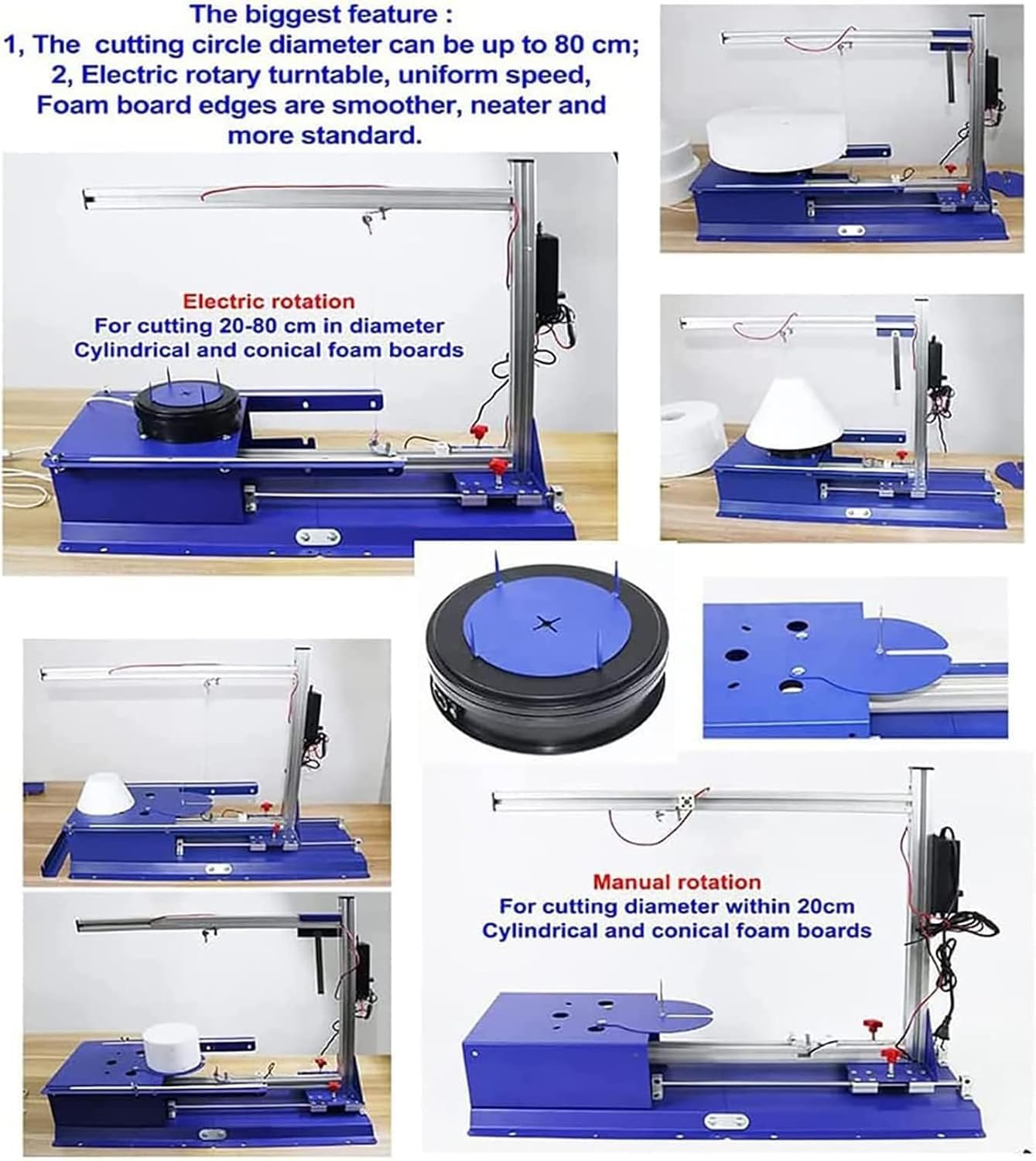 The biggest feature :
1, The cutting circle diameter can be up to 80 cm;
2, Electric rotary turntable, uniform speed, Foam board edges are smoother, neater and more standard.

Electric rotation
For cutting 20-80 cm in diameter
Cylindrical and conical foam boards

Manual rotation
For cutting diameter within 20cm
Cylindrical and conical foam boards