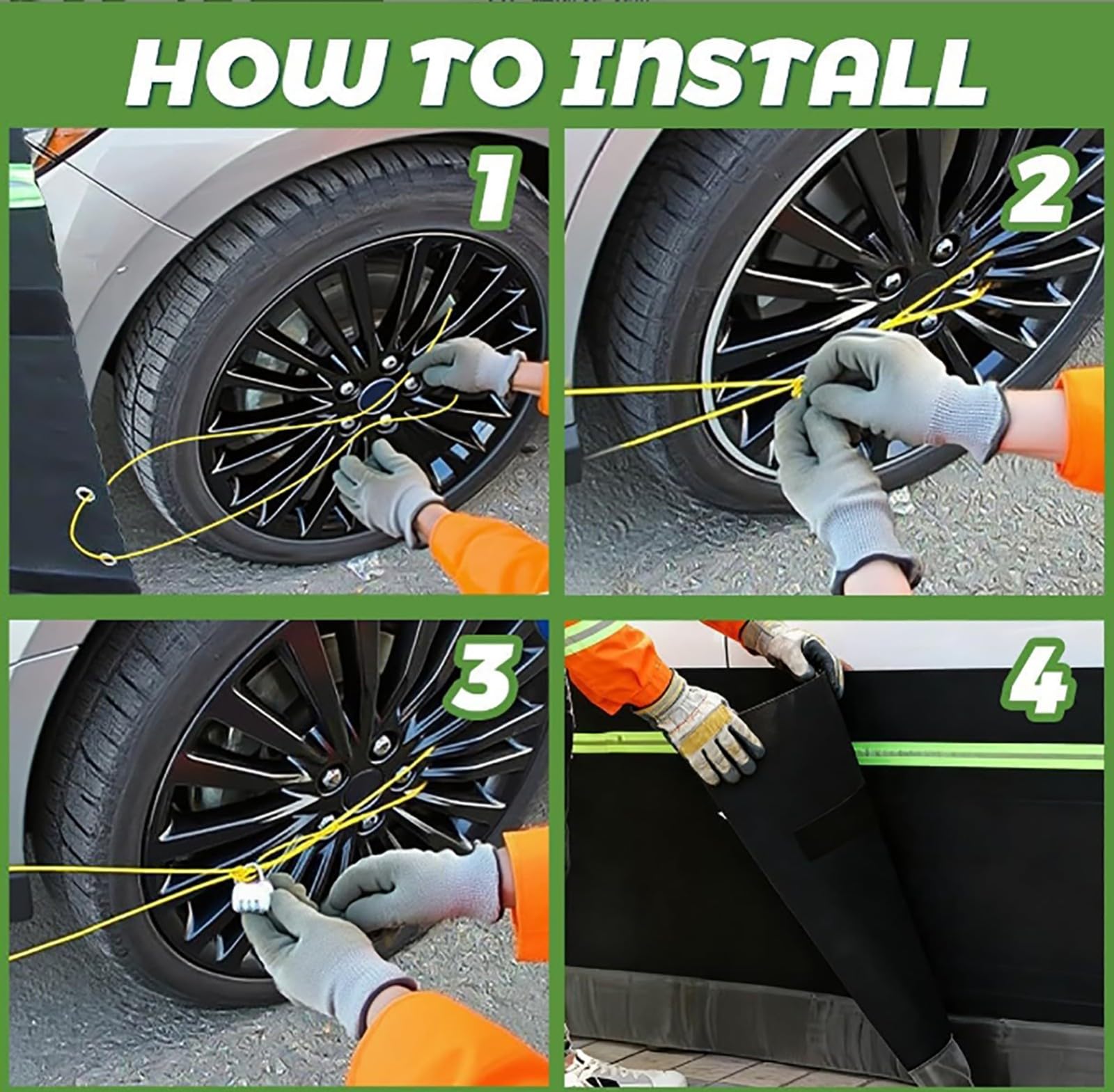 HOW TO INSTALL

1

2

3

4