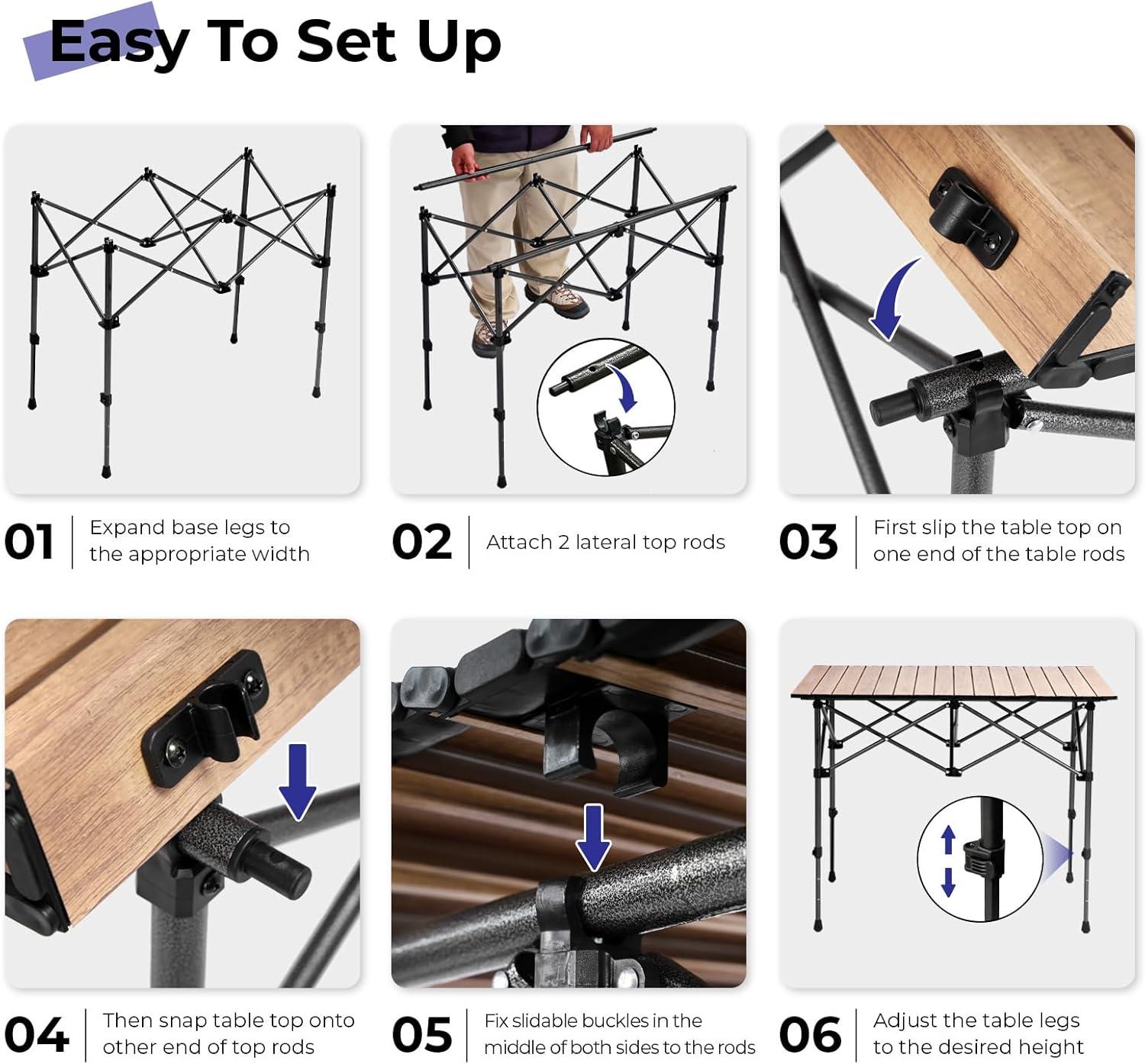 Easy To Set Up

01 Expand base legs to the appropriate width

02 Attach 2 lateral top rods

03 First slip the table top on one end of the table rods

04 Then snap table top onto other end of top rods

05 Fix slidable buckles in the middle of both sides to the rods

06 Adjust the table legs to the desired height