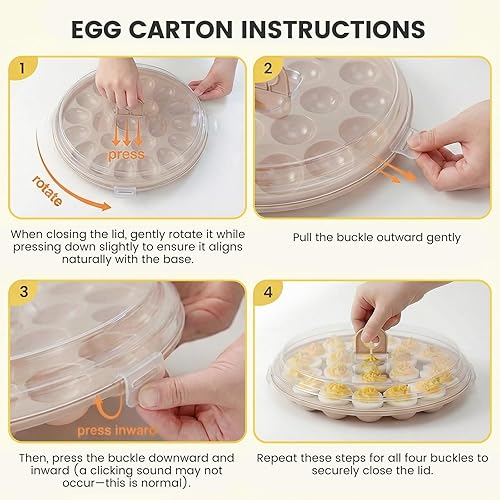 EGG CARTON INSTRUCTIONS

1

press

rotate

When closing the lid, gently rotate it while pressing down slightly to ensure it aligns naturally with the base.

2

Pull the buckle outward gently

3

press inward

Then, press the buckle downward and inward (a clicking sound may not occur—this is normal).

4

Repeat these steps for all four buckles to securely close the lid.