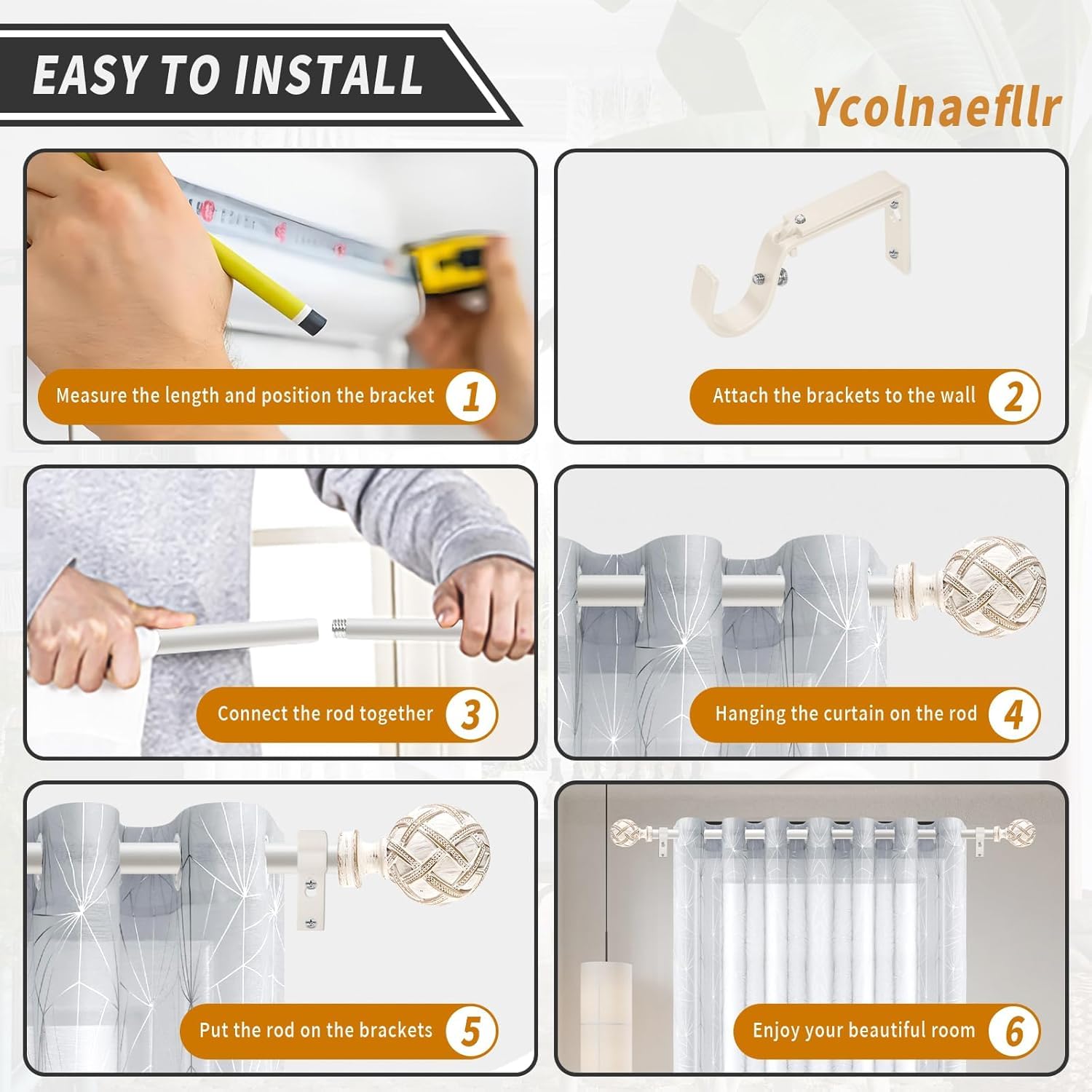 EASY TO INSTALL

Ycolnaefllr

Measure the length and position the bracket 1

Attach the brackets to the wall 2

Connect the rod together 3

Hanging the curtain on the rod 4

Put the rod on the brackets 5

Enjoy your beautiful room 6