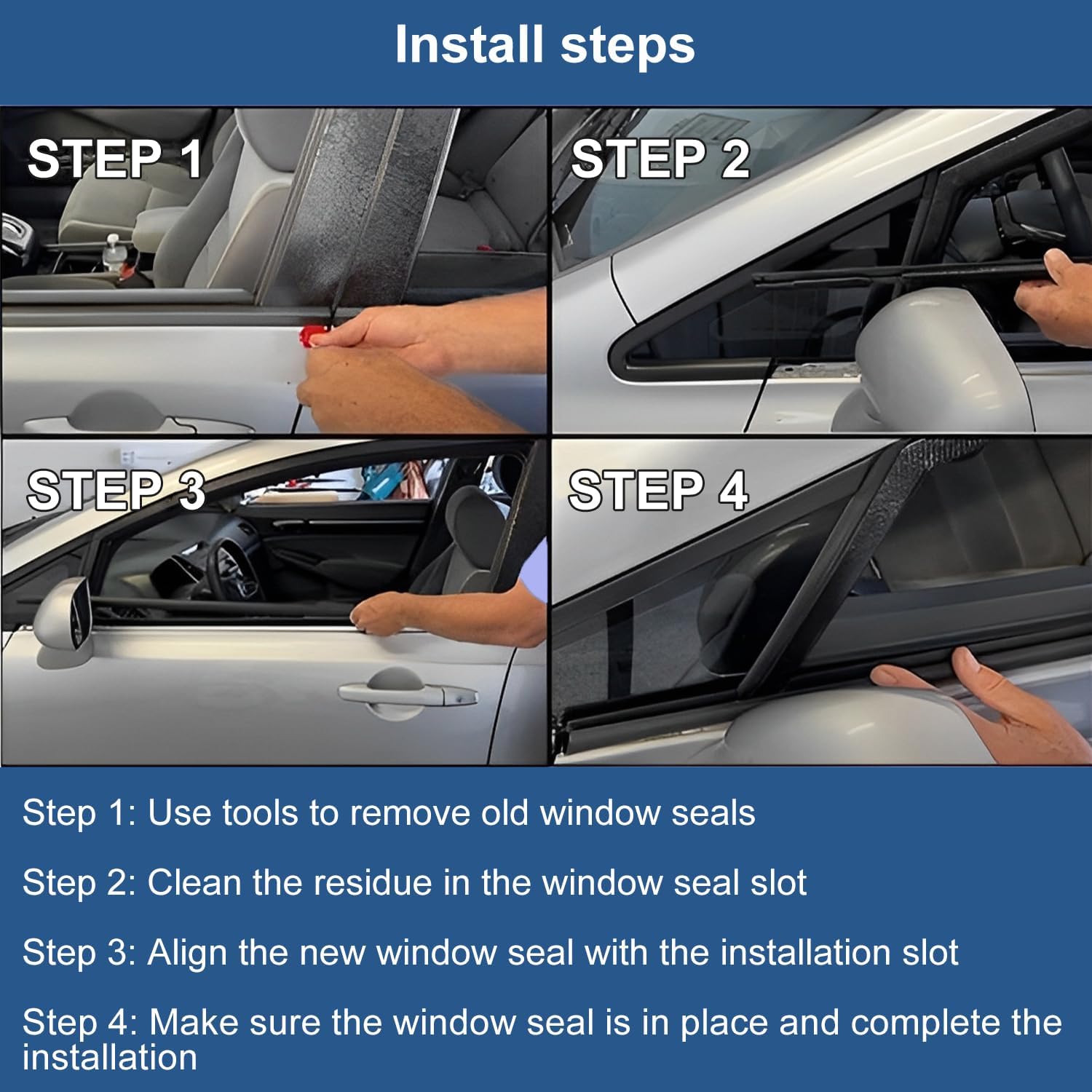 Install steps

STEP 1

STEP 2

STEP 3

STEP 4

Step 1: Use tools to remove old window seals

Step 2: Clean the residue in the window seal slot

Step 3: Align the new window seal with the installation slot

Step 4: Make sure the window seal is in place and complete the installation