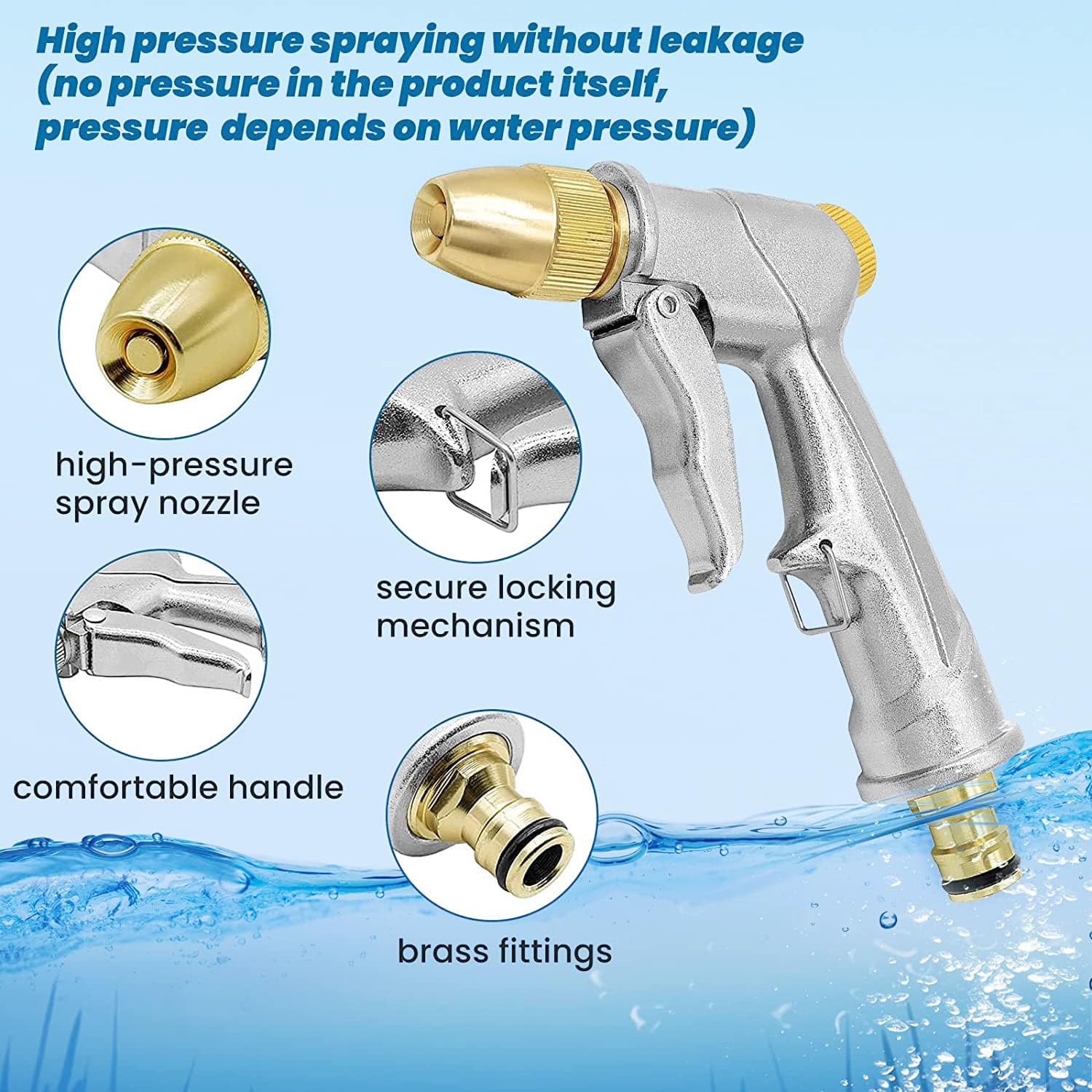 High pressure spraying without leakage (no pressure in the product itself, pressure  depends on water pressure)

high-pressure spray nozzle

secure locking mechanism

comfortable handle

brass fittings