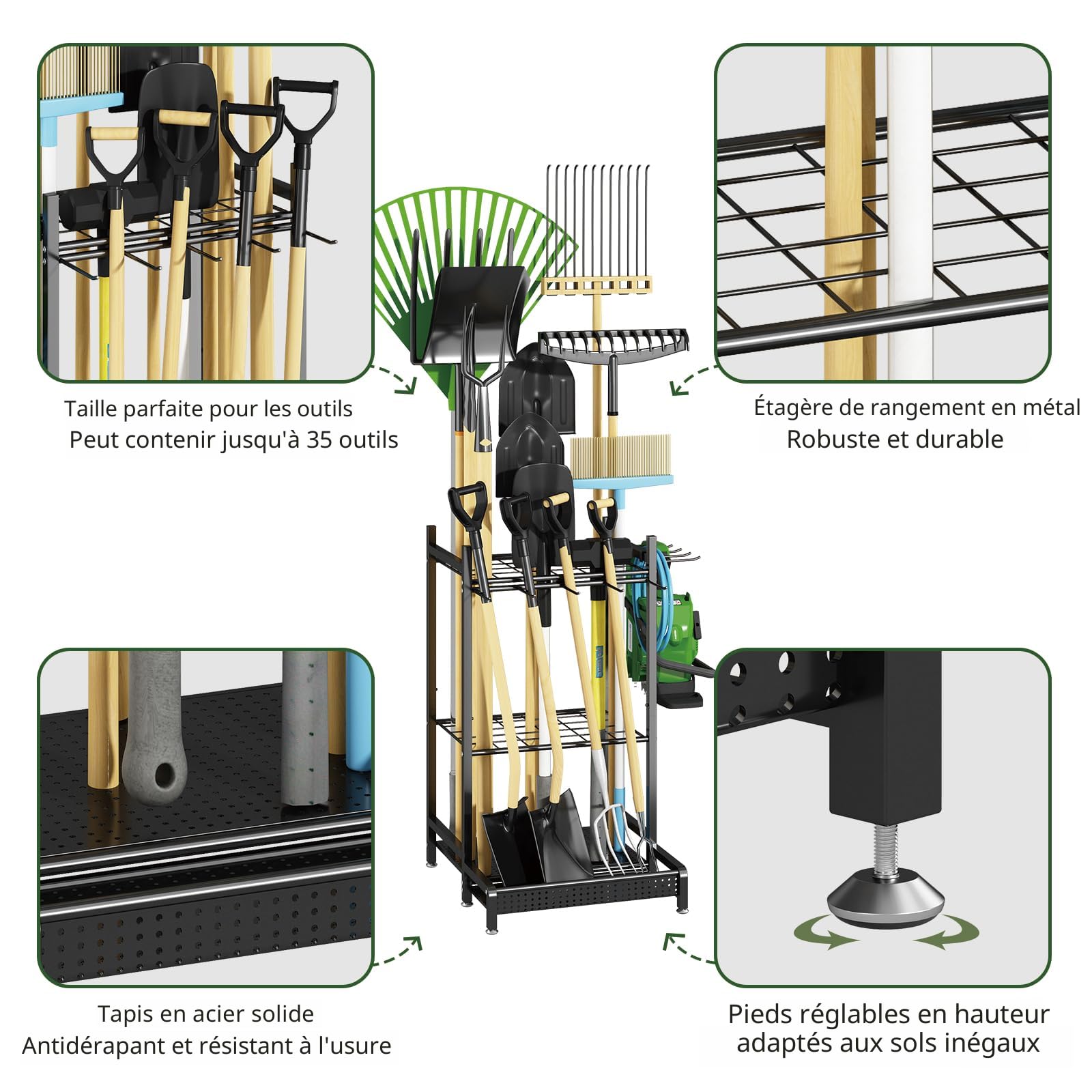 Taille parfaite pour les outils
Peut contenir jusqu'à 35 outils

Étagère de rangement en métal
Robuste et durable

Tapis en acier solide
Antidérapant et résistant à l'usure

Pieds réglables en hauteur
adaptés aux sols inégaux