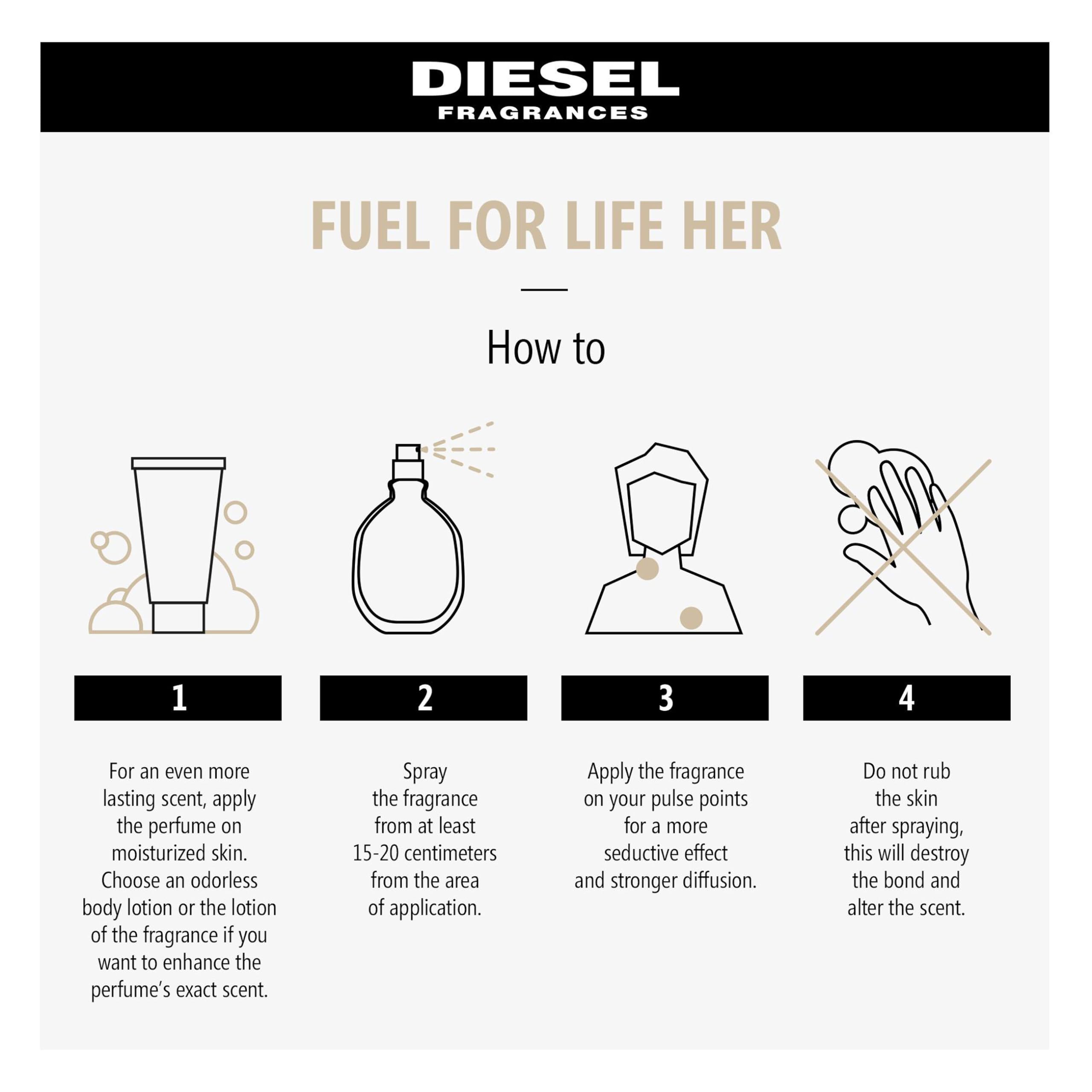 DIESEL
FRAGRANCES

FUEL FOR LIFE HER

How to

1

For an even more lasting scent, apply the perfume on moisturized skin. Choose an odorless body lotion or the lotion of the fragrance if you want to enhance the perfume's exact scent.

2

Spray the fragrance from at least 15-20 centimeters from the area of application.

3

Apply the fragrance on your pulse points for a more seductive effect and stronger diffusion.

4

Do not rub the skin after spraying, this will destroy the bond and alter the scent.