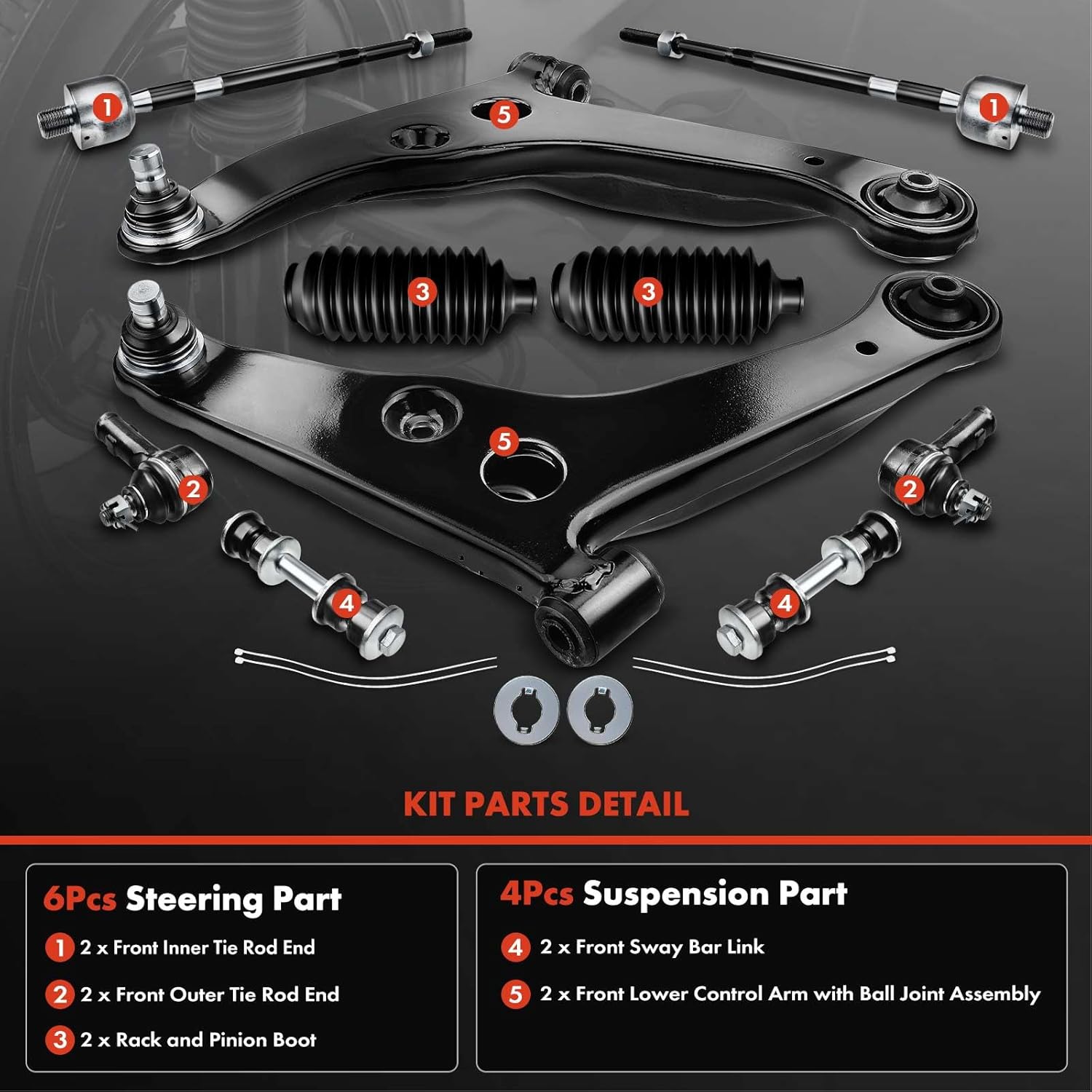 1 1 5 3 3 5 2 2 4 4

KIT PARTS DETAIL

6Pcs Steering Part

1 2 x Front Inner Tie Rod End

2 2 x Front Outer Tie Rod End

3 2 x Rack and Pinion Boot

4Pcs Suspension Part

4 2 x Front Sway Bar Link

5 2 x Front Lower Control Arm with Ball Joint Assembly