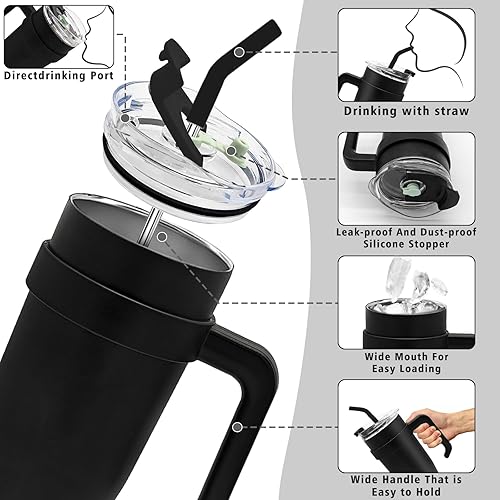 Directdrinking Port

Drinking with straw

Leak-proof And Dust-proof Silicone Stopper

Wide Mouth For Easy Loading

Wide Handle That is Easy to Hold