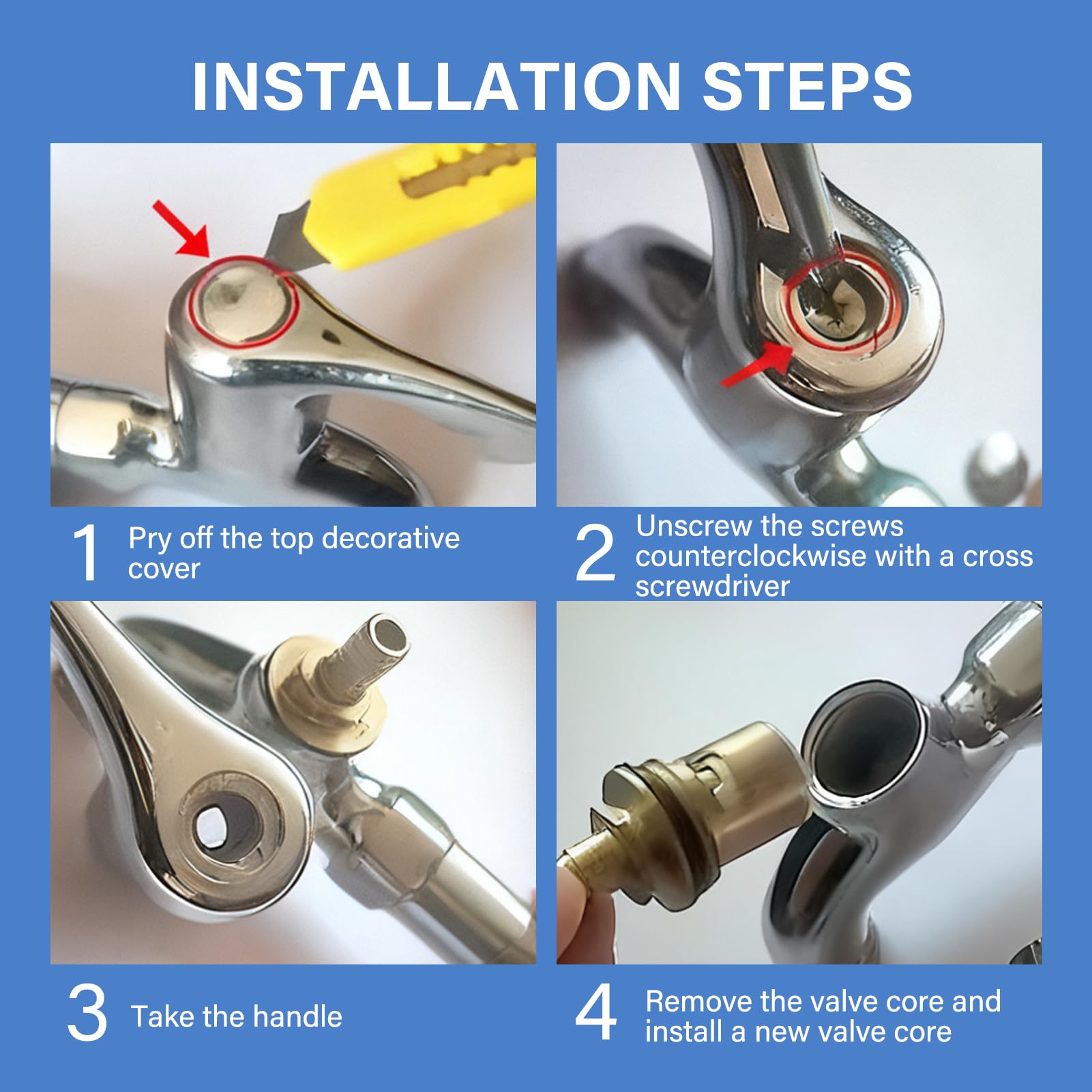 INSTALLATION STEPS

1 Pry off the top decorative cover

2 Unscrew the screws counterclockwise with a cross screwdriver

3 Take the handle

4 Remove the valve core and install a new valve core