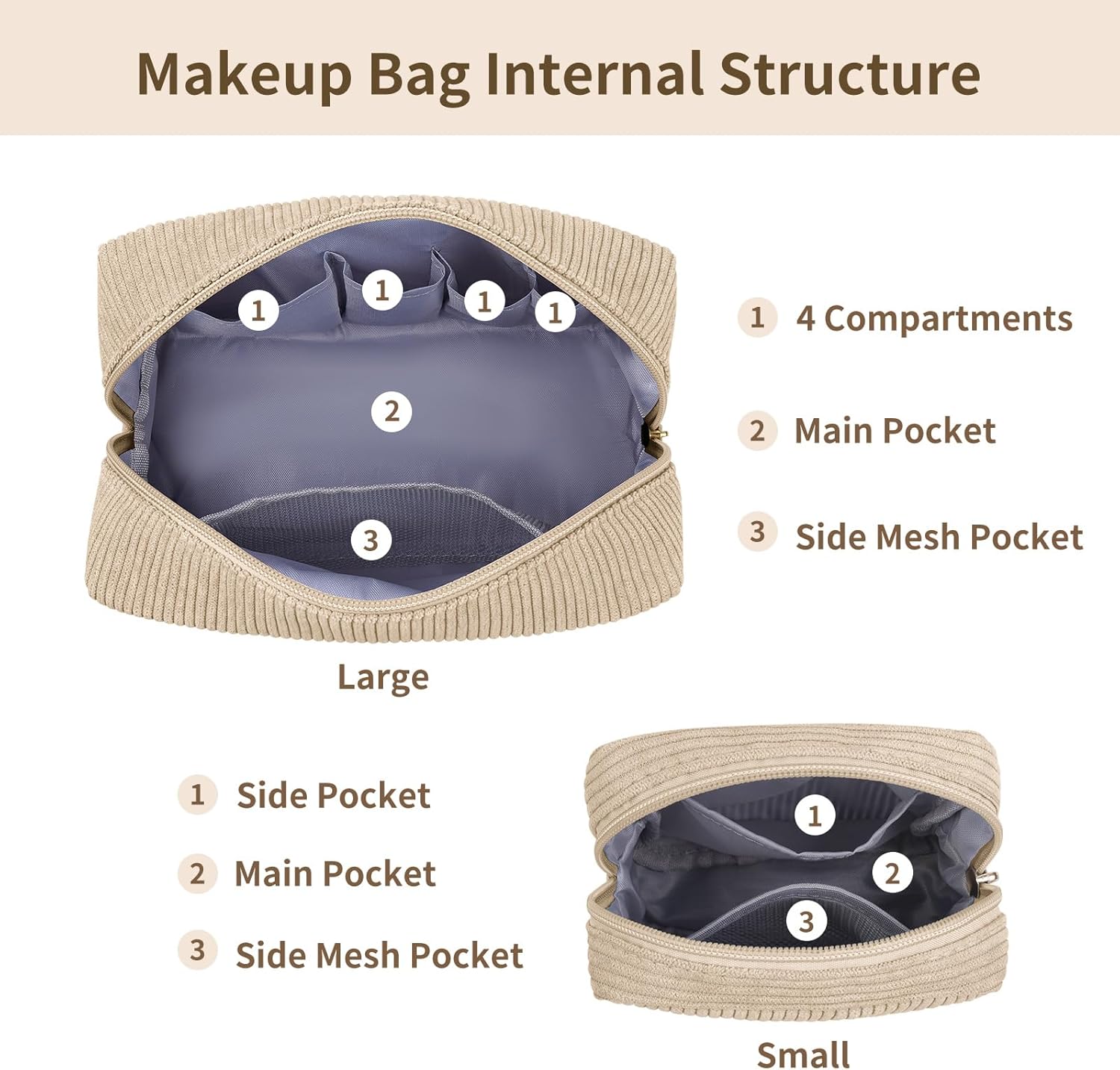 Makeup Bag Internal Structure

1 1 1 1

2

3

1 4 Compartments

2 Main Pocket

3 Side Mesh Pocket

Large

1 Side Pocket

2 Main Pocket

3 Side Mesh Pocket

1

2

3

Small