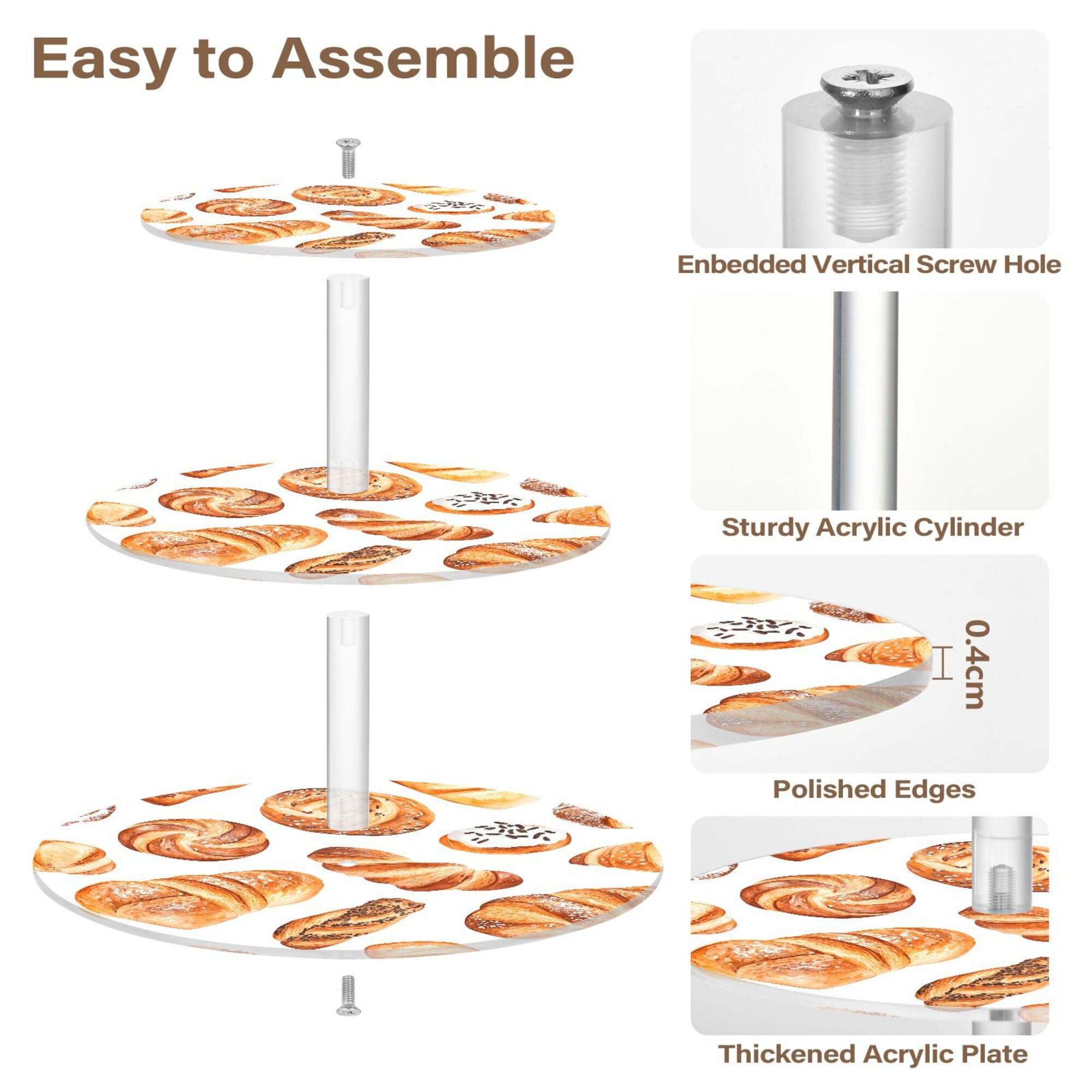 Easy to Assemble

Enbedded Vertical Screw Hole

Sturdy Acrylic Cylinder

0.4cm

Polished Edges

Thickened Acrylic Plate