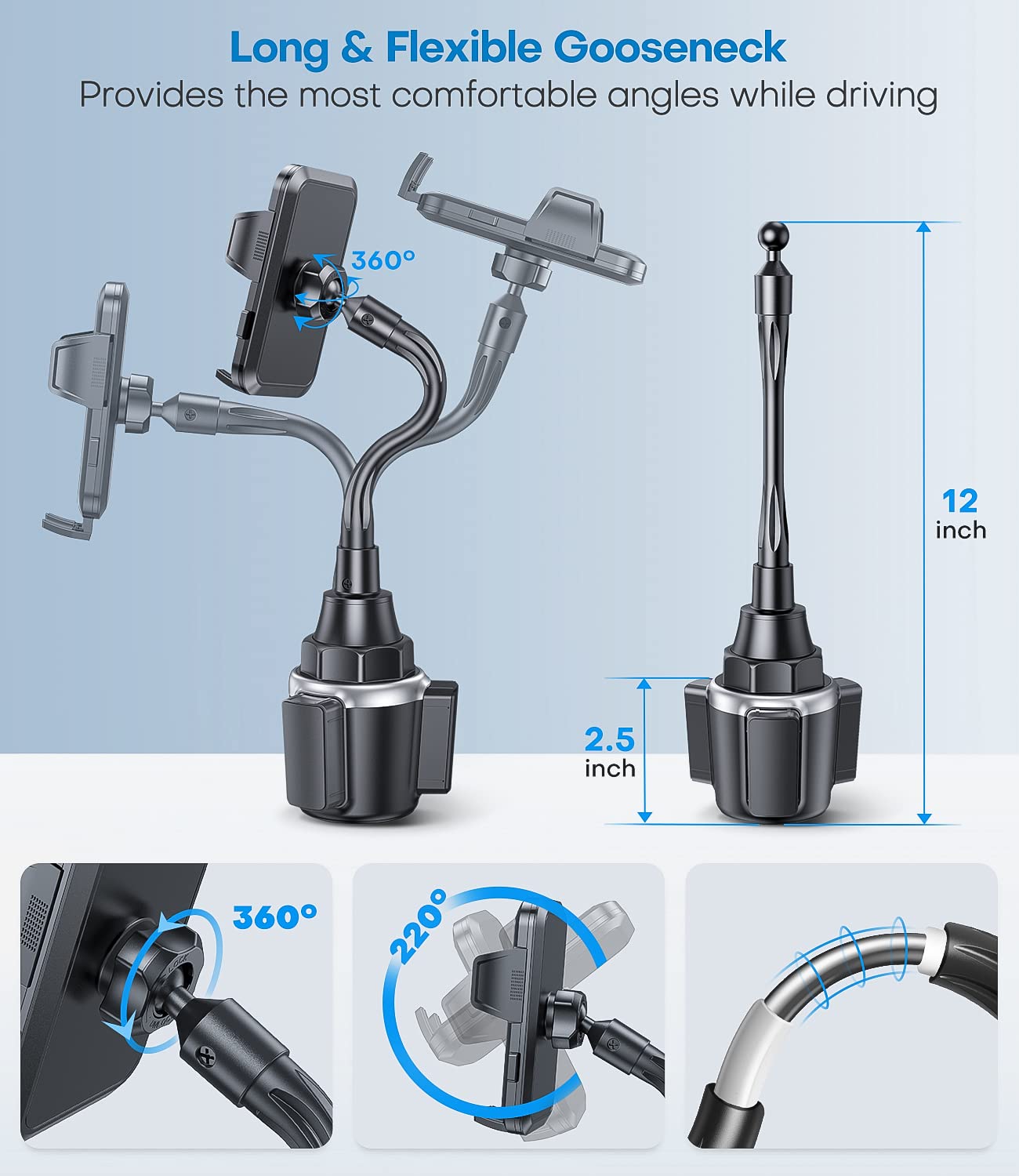 Long & Flexible Gooseneck
Provides the most comfortable angles while driving

360°

12 inch

2.5 inch

360°

220°