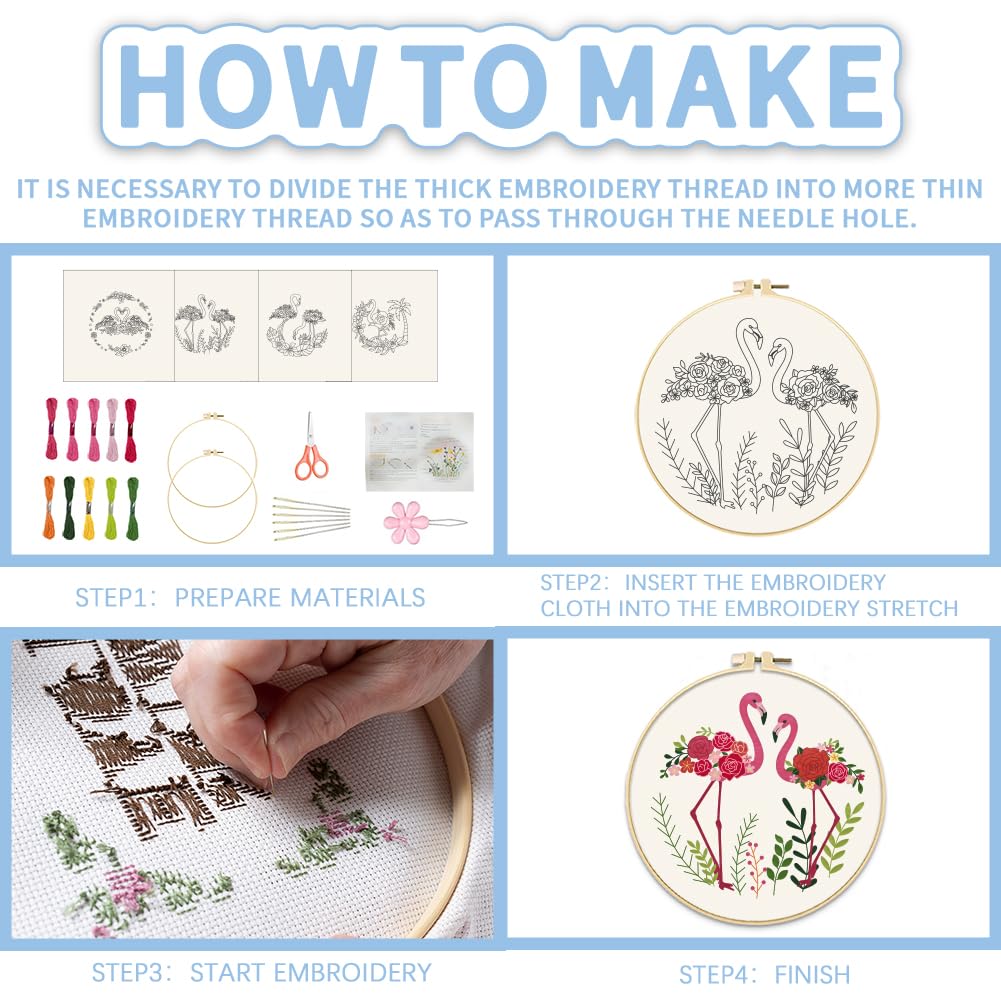 HOW TO MAKE

IT IS NECESSARY TO DIVIDE THE THICK EMBROIDERY THREAD INTO MORE THIN EMBROIDERY THREAD SO AS TO PASS THROUGH THE NEEDLE HOLE.

STEP1: PREPARE MATERIALS

STEP2: INSERT THE EMBROIDERY CLOTH INTO THE EMBROIDERY STRETCH

STEP3: START EMBROIDERY

STEP4: FINISH