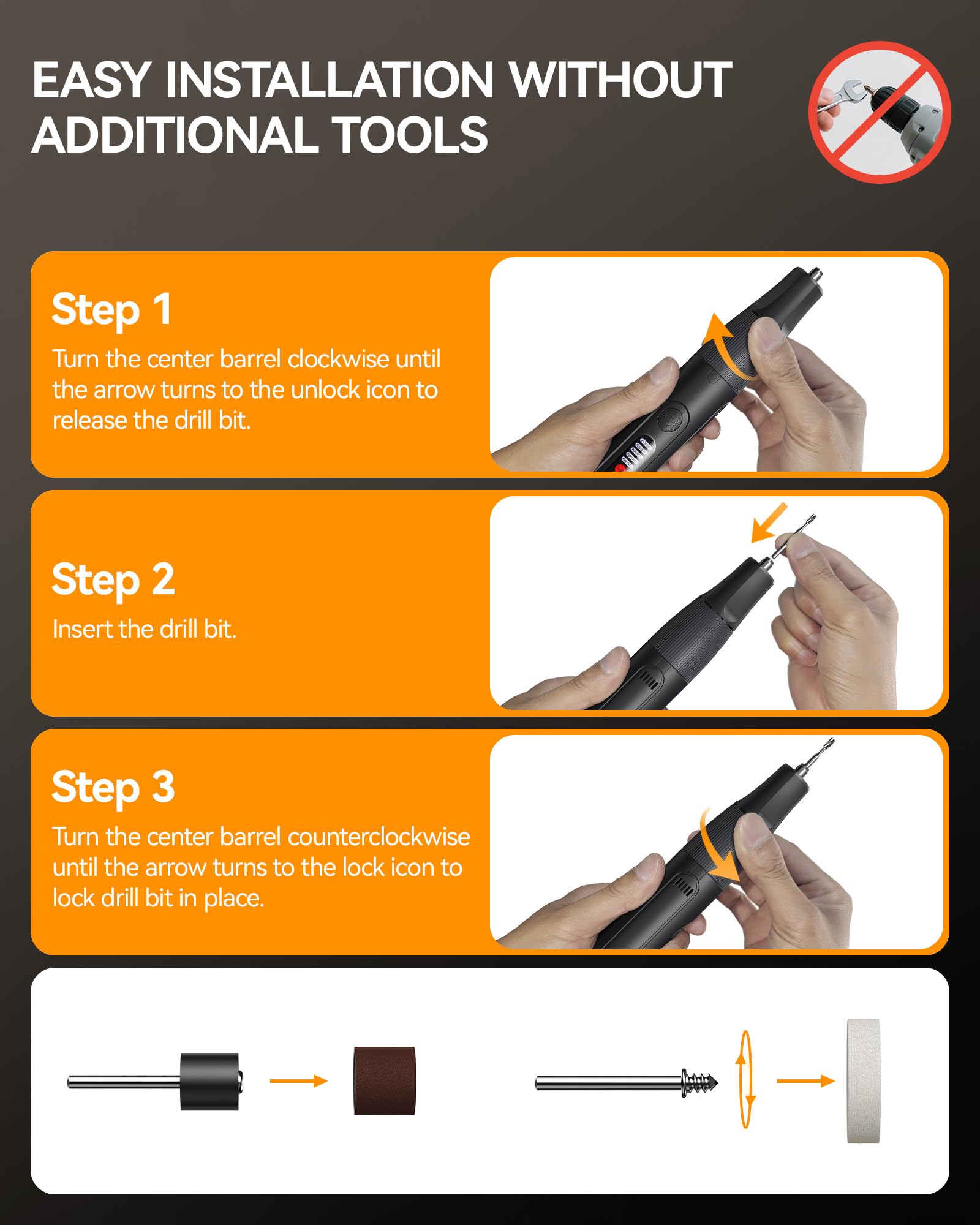 EASY INSTALLATION WITHOUT ADDITIONAL TOOLS

Step 1
Turn the center barrel clockwise until the arrow turns to the unlock icon to release the drill bit.

Step 2
Insert the drill bit.

Step 3
Turn the center barrel counterclockwise until the arrow turns to the lock icon to lock drill bit in place.