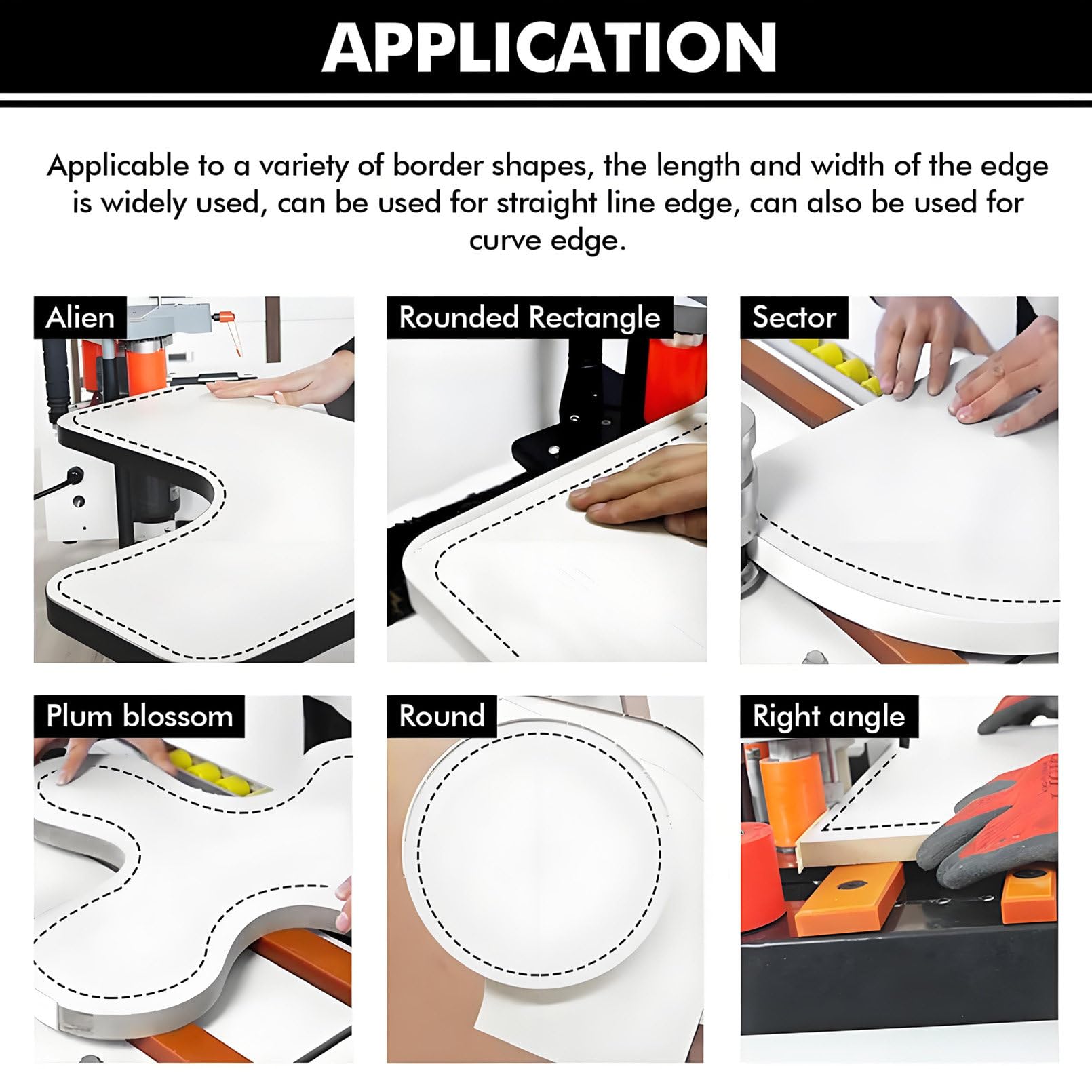 APPLICATION

Applicable to a variety of border shapes, the length and width of the edge is widely used, can be used for straight line edge, can also be used for curve edge.

Alien

Rounded Rectangle

Sector

Plum blossom

Round

Right angle