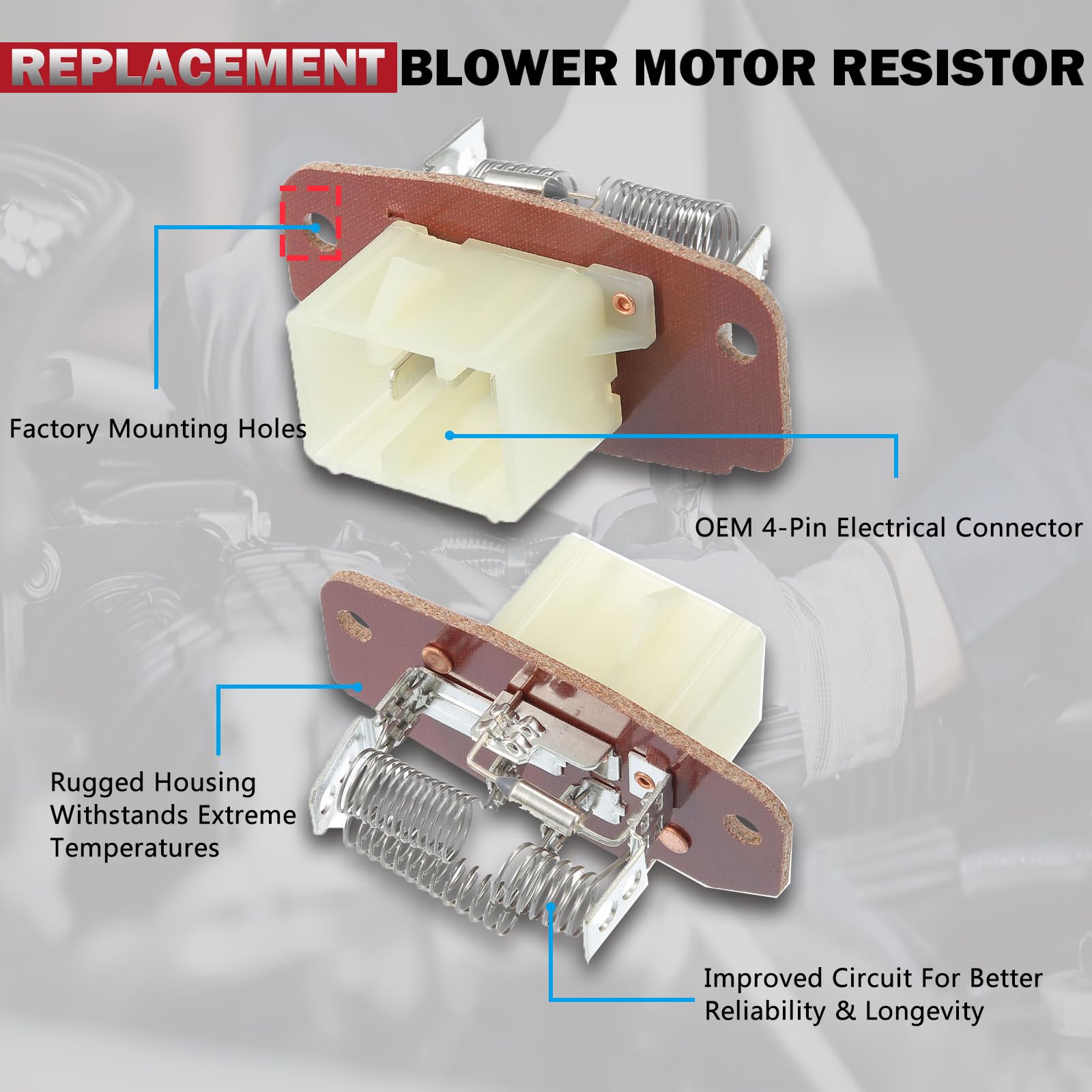 REPLACEMENT BLOWER MOTOR RESISTOR

Factory Mounting Holes

OEM 4-Pin Electrical Connector

Rugged Housing Withstands Extreme Temperatures

Improved Circuit For Better Reliability & Longevity