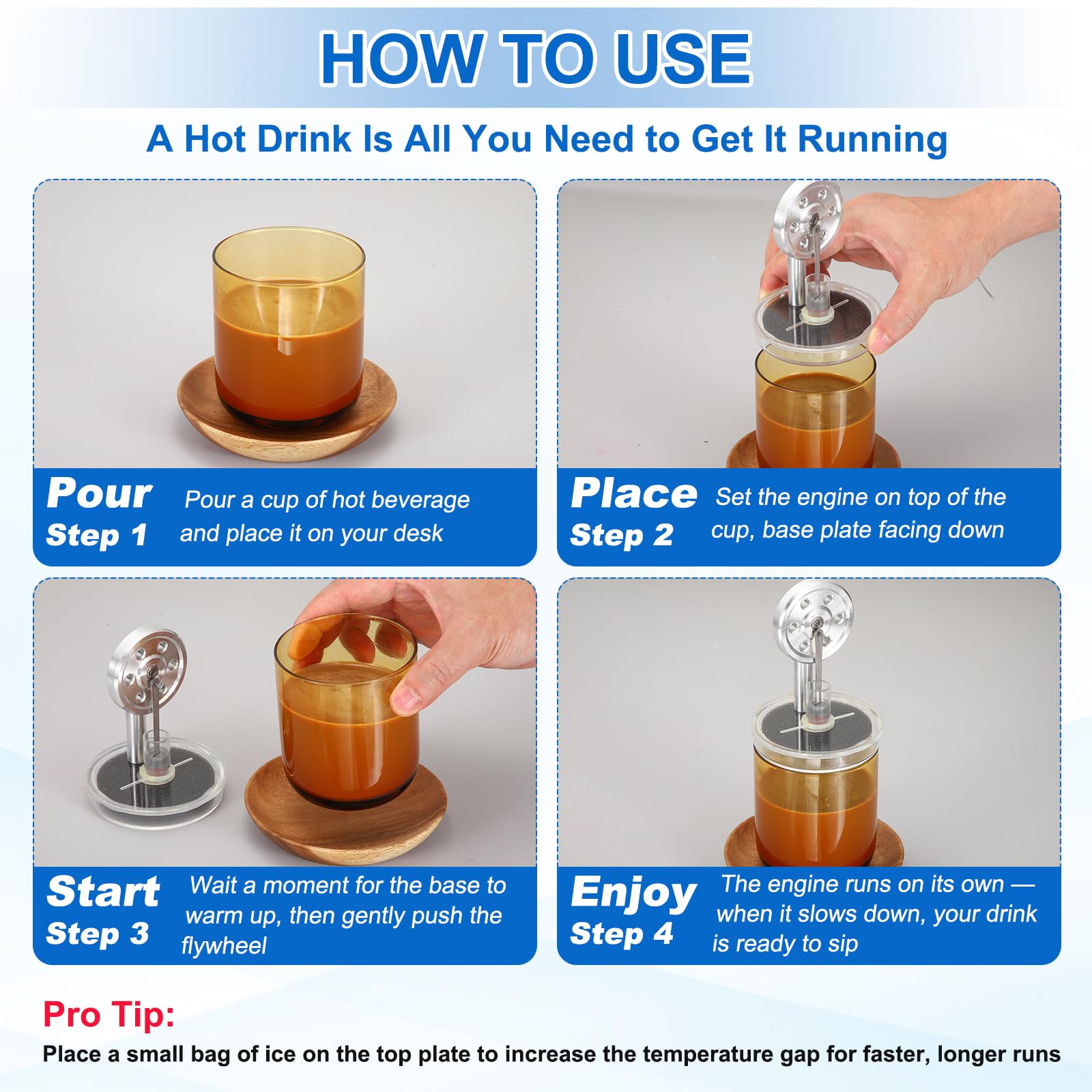 HOW TO USE

A Hot Drink Is All You Need to Get It Running

Pour
Step 1
Pour a cup of hot beverage and place it on your desk

Place
Step 2
Set the engine on top of the cup, base plate facing down

Start
Step 3
Wait a moment for the base to warm up, then gently push the flywheel

Enjoy
Step 4
The engine runs on its own — when it slows down, your drink is ready to sip

Pro Tip:
Place a small bag of ice on the top plate to increase the temperature gap for faster, longer runs