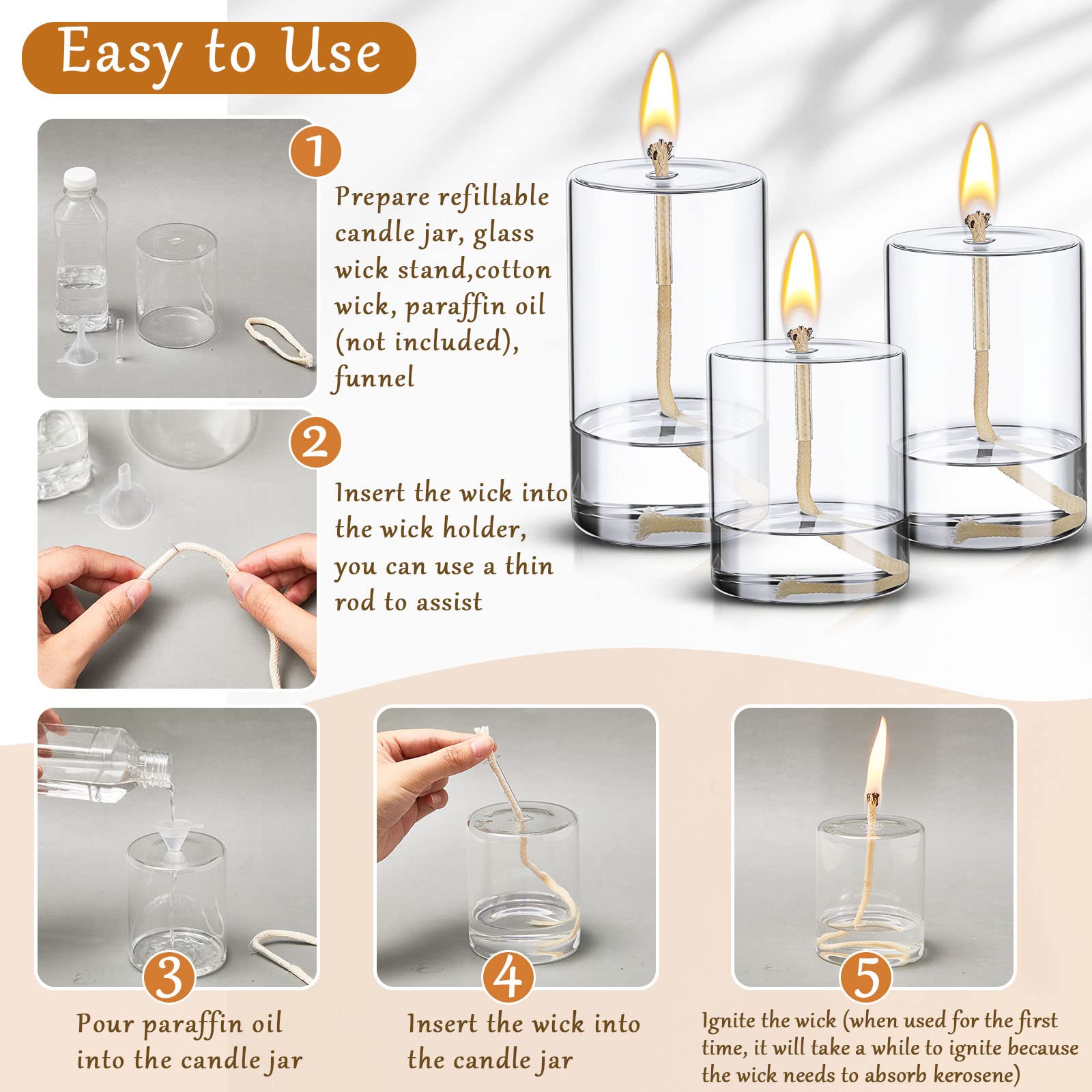 Easy to Use

1

Prepare refillable candle jar, glass wick stand,cotton wick, paraffin oil (not included), funnel

2

Insert the wick into the wick holder, you can use a thin rod to assist

3

Pour paraffin oil into the candle jar

4

Insert the wick into the candle jar

5

Ignite the wick (when used for the first time, it will take a while to ignite because the wick needs to absorb kerosene)