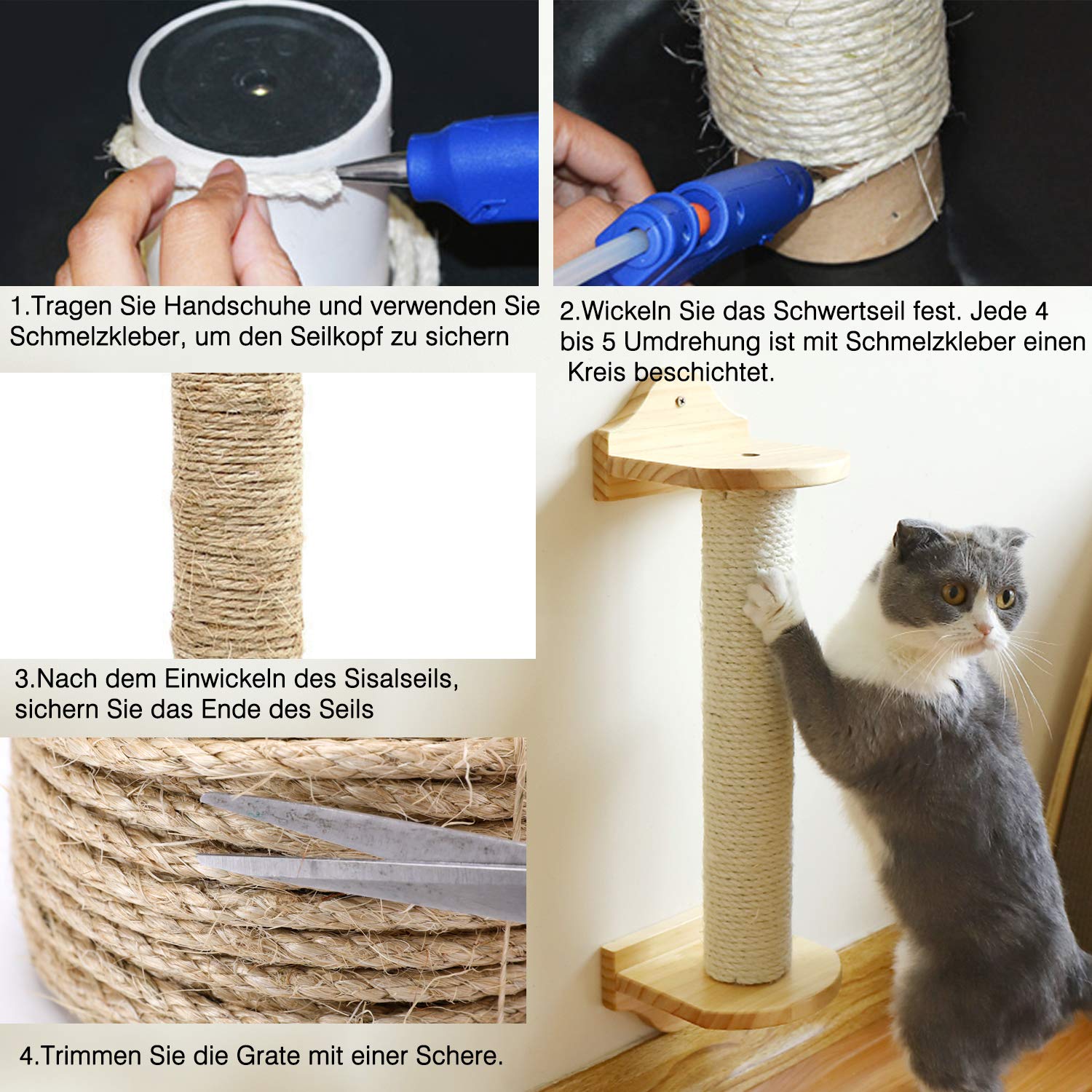 1.Tragen Sie Handschuhe und verwenden Sie Schmelzkleber, um den Seilkopf zu sichern

2.Wickeln Sie das Schwertseil fest. Jede 4 bis 5 Umdrehung ist mit Schmelzkleber einen Kreis beschichtet.

3.Nach dem Einwickeln des Sisalseils, sichern Sie das Ende des Seils

4.Trimmen Sie die Grate mit einer Schere.