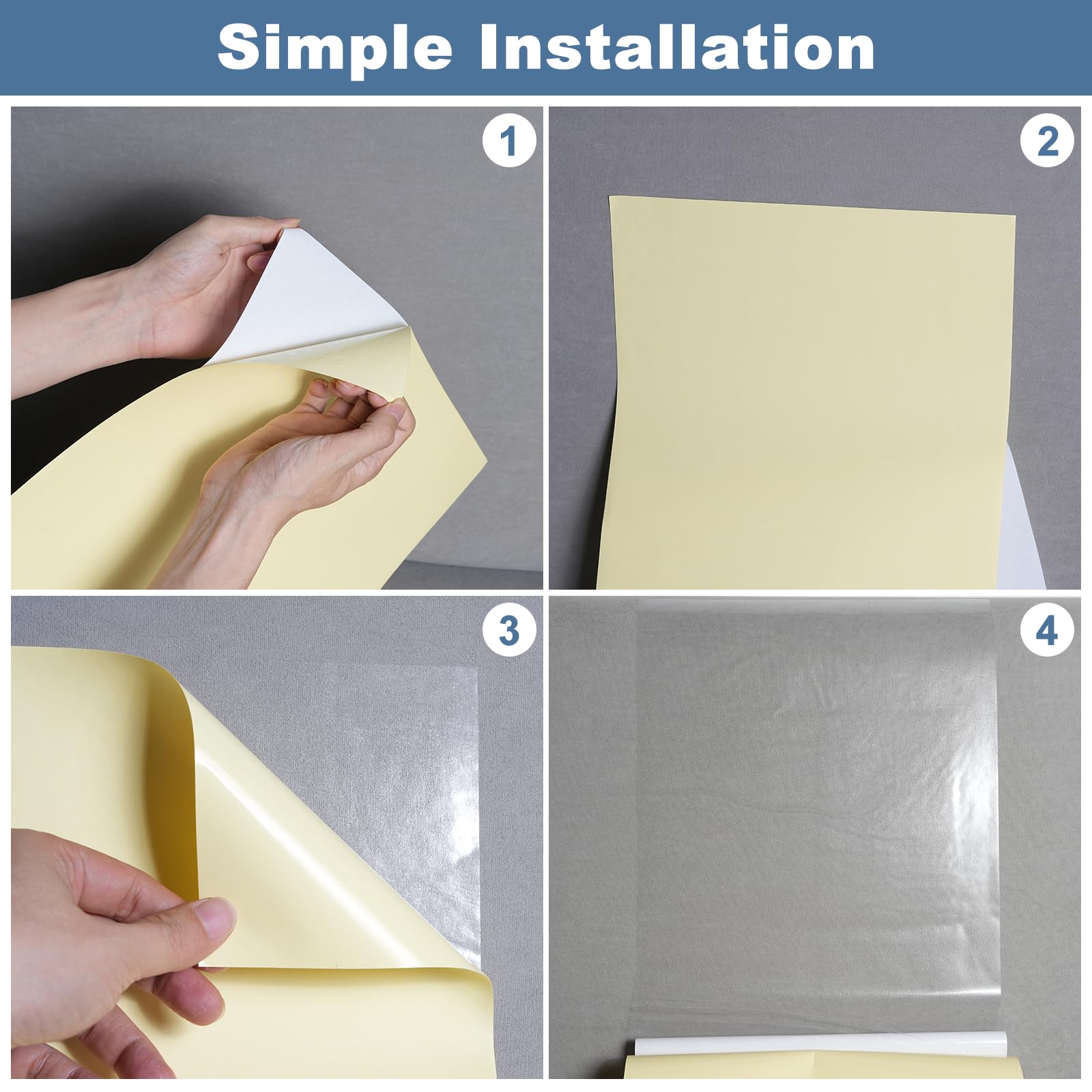 Simple Installation

1

2

3

4