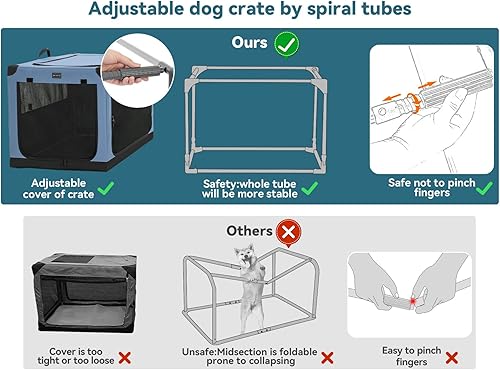 Adjustable dog crate by spiral tubes

Ours

Adjustable cover of crate

Safety:whole tube will be more stable

Safe not to pinch fingers

Others

Cover is too tight or too loose

Unsafe:Midsection is foldable prone to collapsing

Easy to pinch fingers