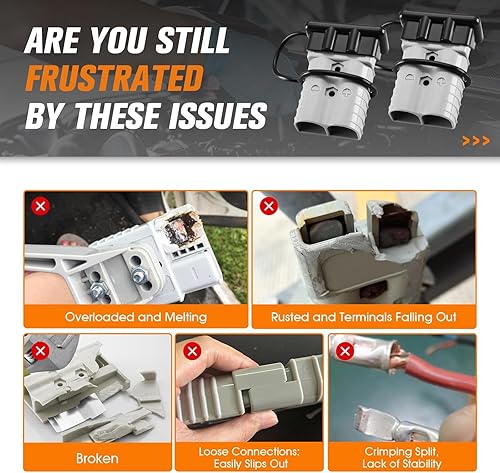 ARE YOU STILL FRUSTRATED BY THESE ISSUES

>>>

Overloaded and Melting

Rusted and Terminals Falling Out

Broken

Loose Connections: Easily Slips Out

Crimping Split, Lack of Stability