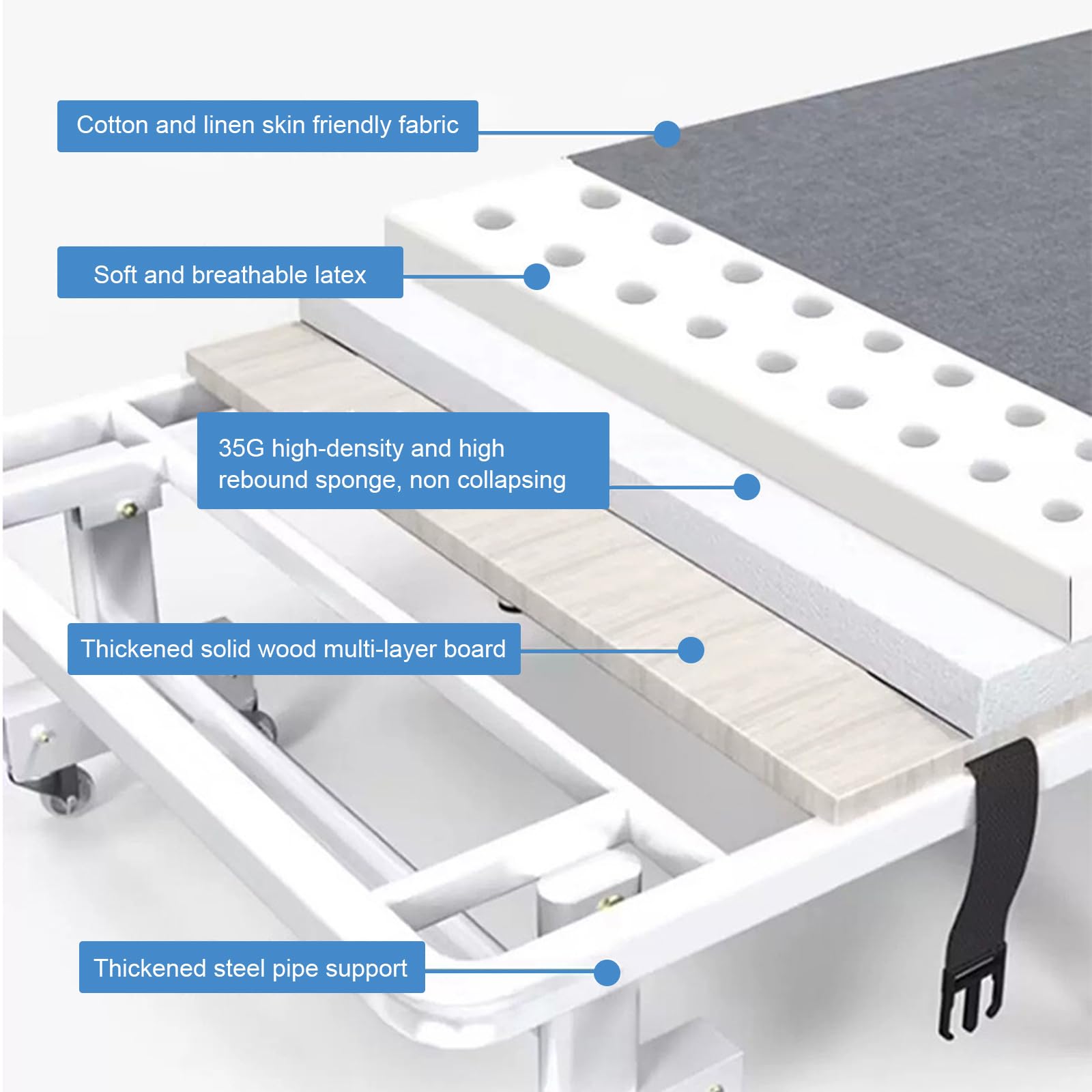 Cotton and linen skin friendly fabric

Soft and breathable latex

35G high-density and high rebound sponge, non collapsing

Thickened solid wood multi-layer board

Thickened steel pipe support