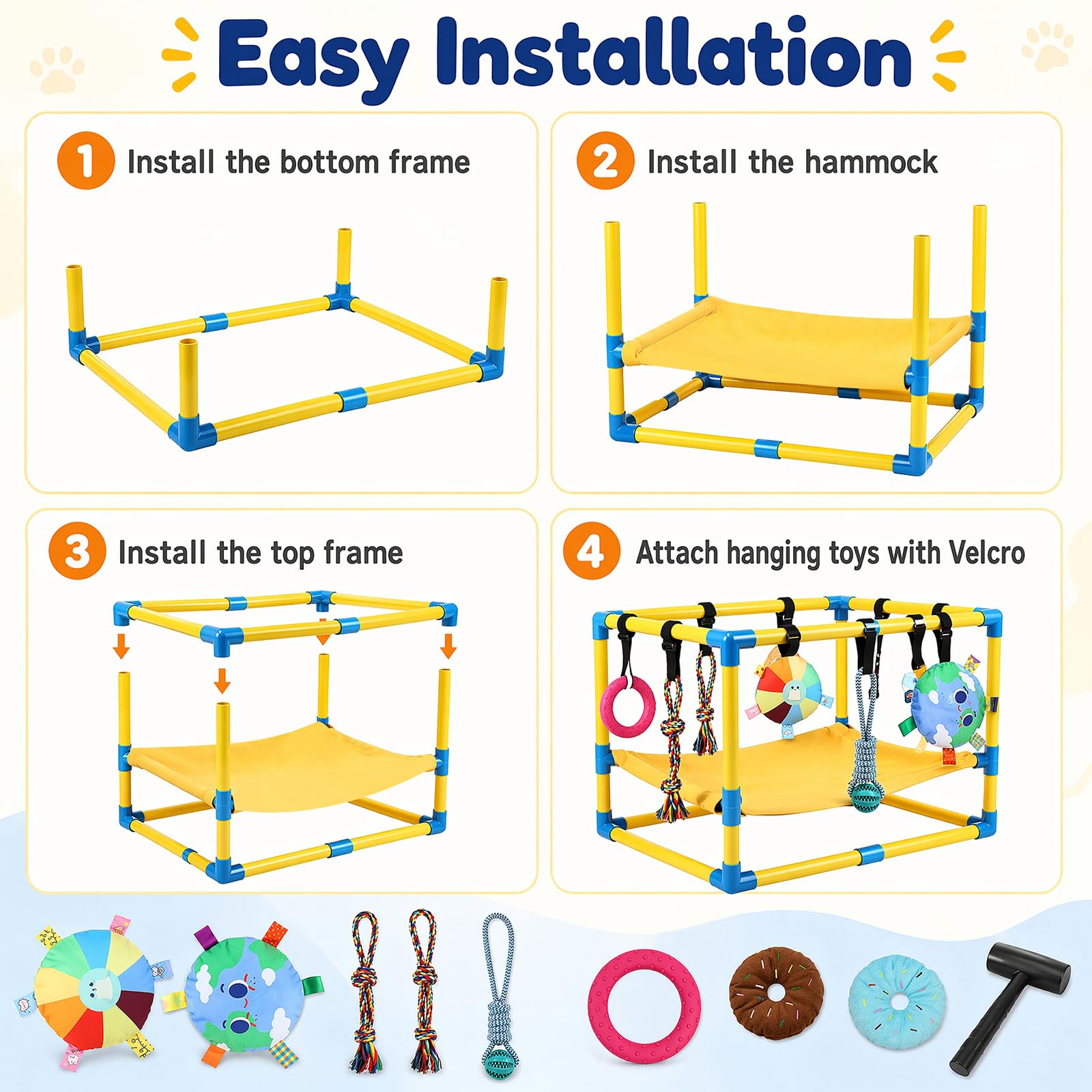 Easy Installation

1 Install the bottom frame

2 Install the hammock

3 Install the top frame

4 Attach hanging toys with Velcro