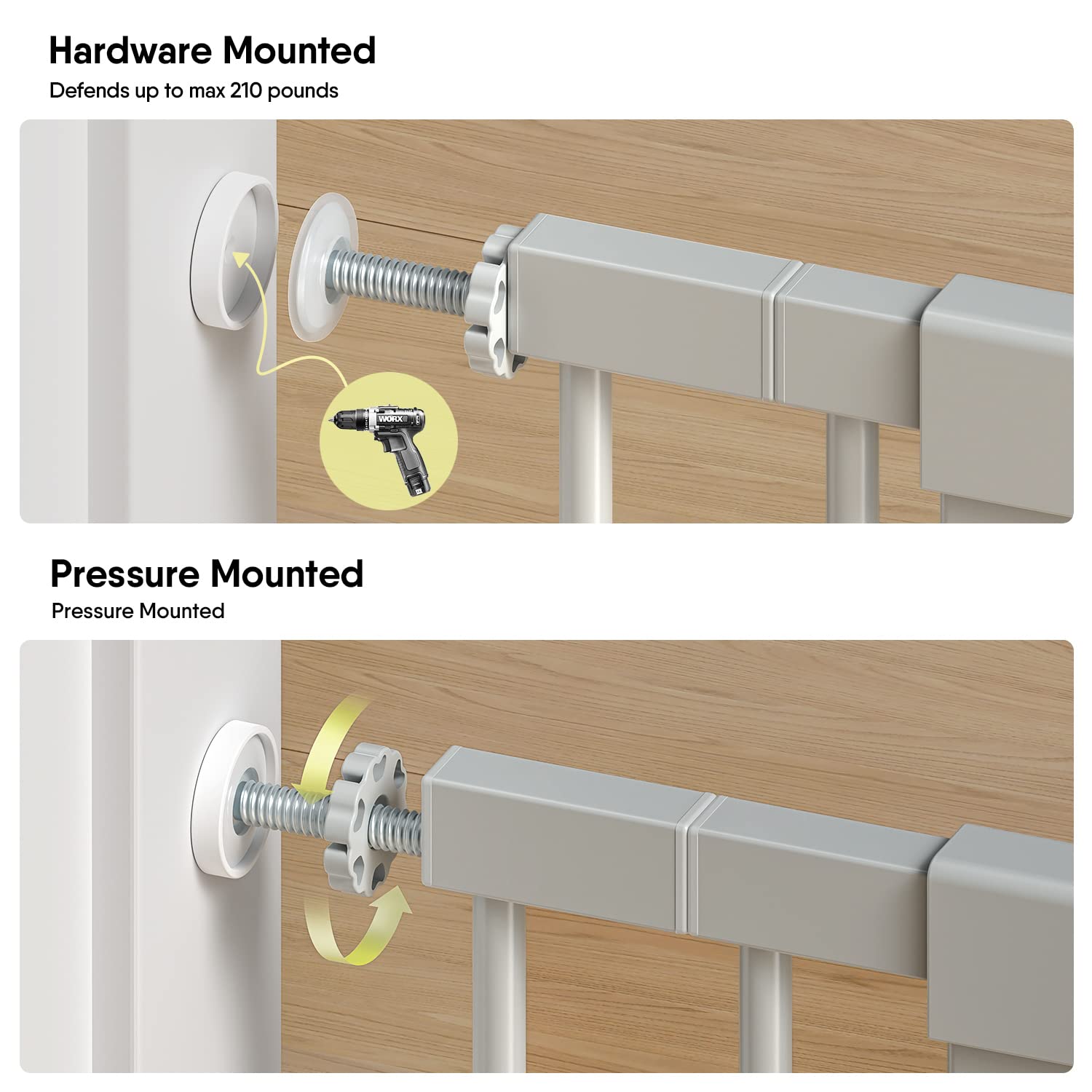 Hardware Mounted
Defends up to max 210 pounds

WORX

Pressure Mounted
Pressure Mounted