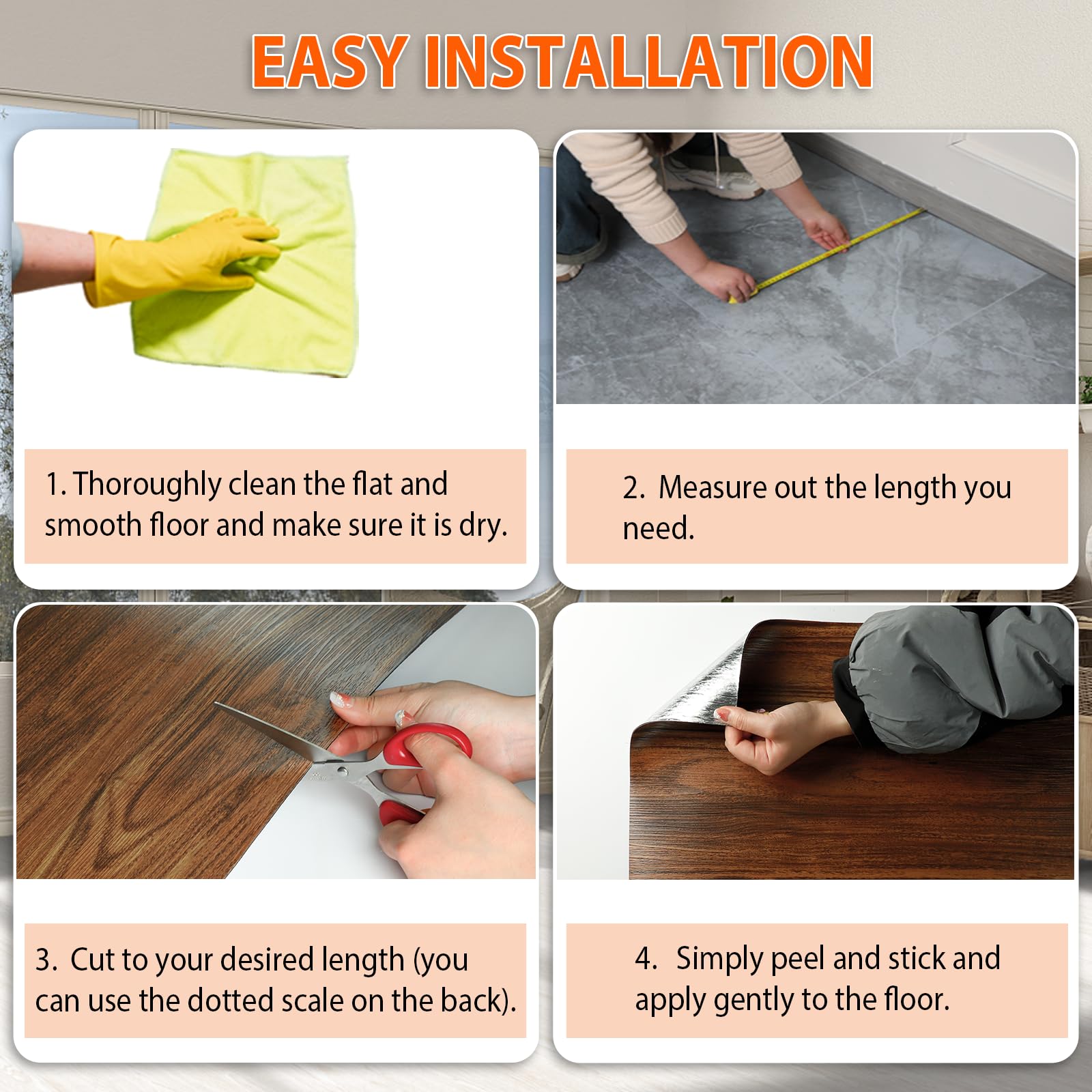 EASY INSTALLATION

1. Thoroughly clean the flat and smooth floor and make sure it is dry.

2. Measure out the length you need.

3. Cut to your desired length (you can use the dotted scale on the back).

4. Simply peel and stick and apply gently to the floor.