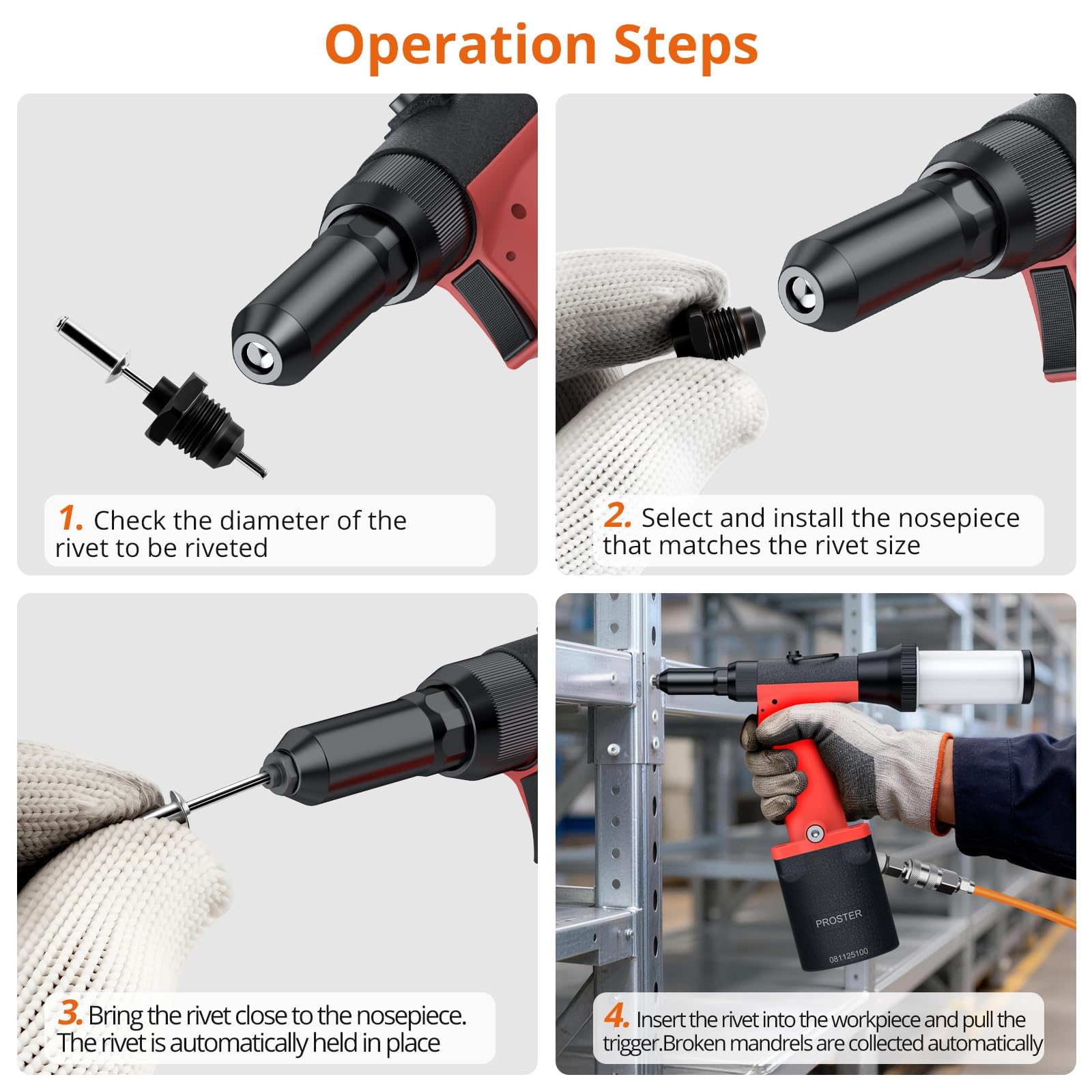 Operation Steps

1. Check the diameter of the rivet to be riveted

2. Select and install the nosepiece that matches the rivet size

3. Bring the rivet close to the nosepiece. The rivet is automatically held in place

PROSTER

081125100

4. Insert the rivet into the workpiece and pull the trigger.Broken mandrels are collected automatically