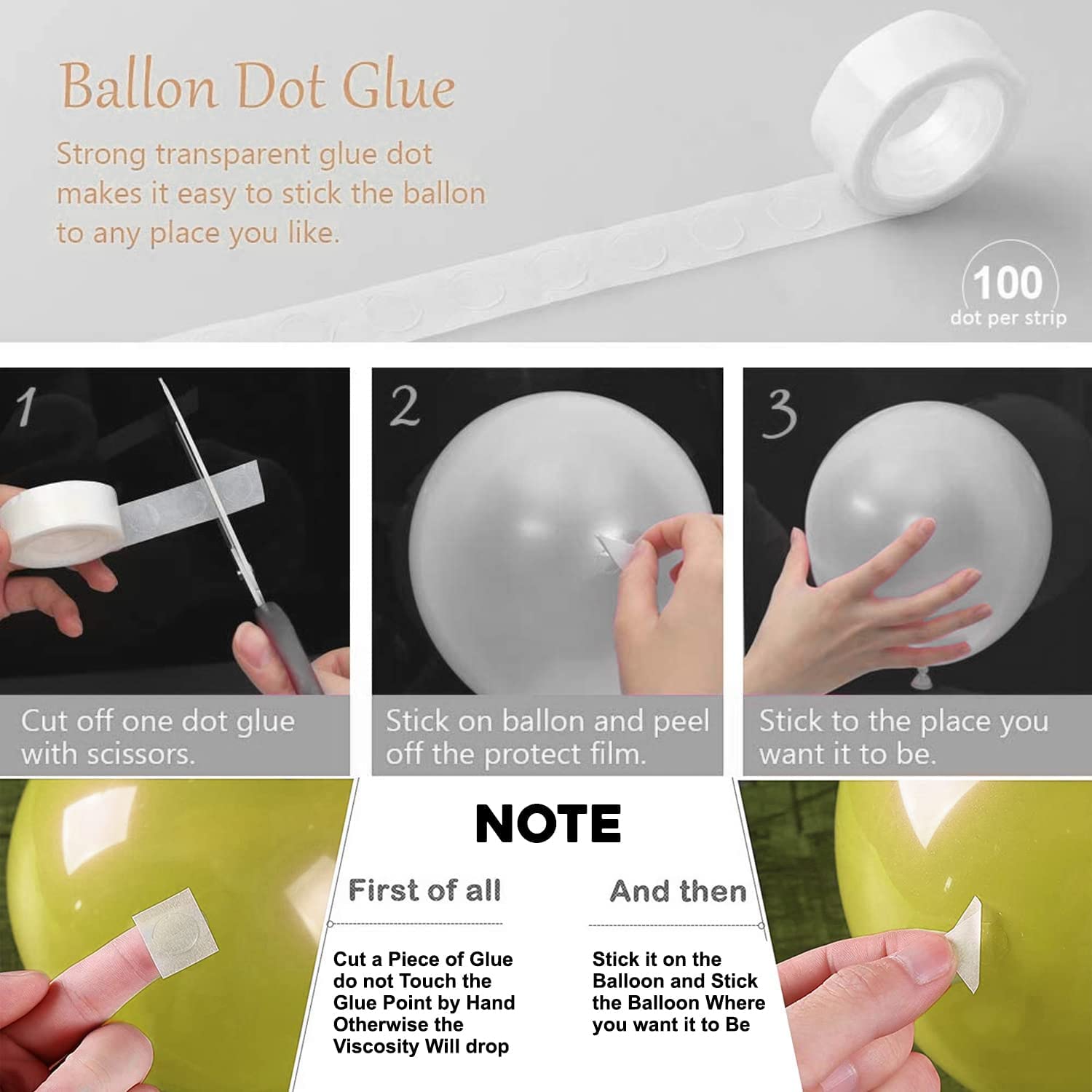 Ballon Dot Glue

Strong transparent glue dot makes it easy to stick the ballon to any place you like.

100
dot per strip

1

Cut off one dot glue with scissors.

2

Stick on ballon and peel off the protect film.

3

Stick to the place you want it to be.

NOTE

First of all

Cut a Piece of Glue do not Touch the Glue Point by Hand Otherwise the Viscosity Will drop

And then

Stick it on the Balloon and Stick the Balloon Where you want it to Be