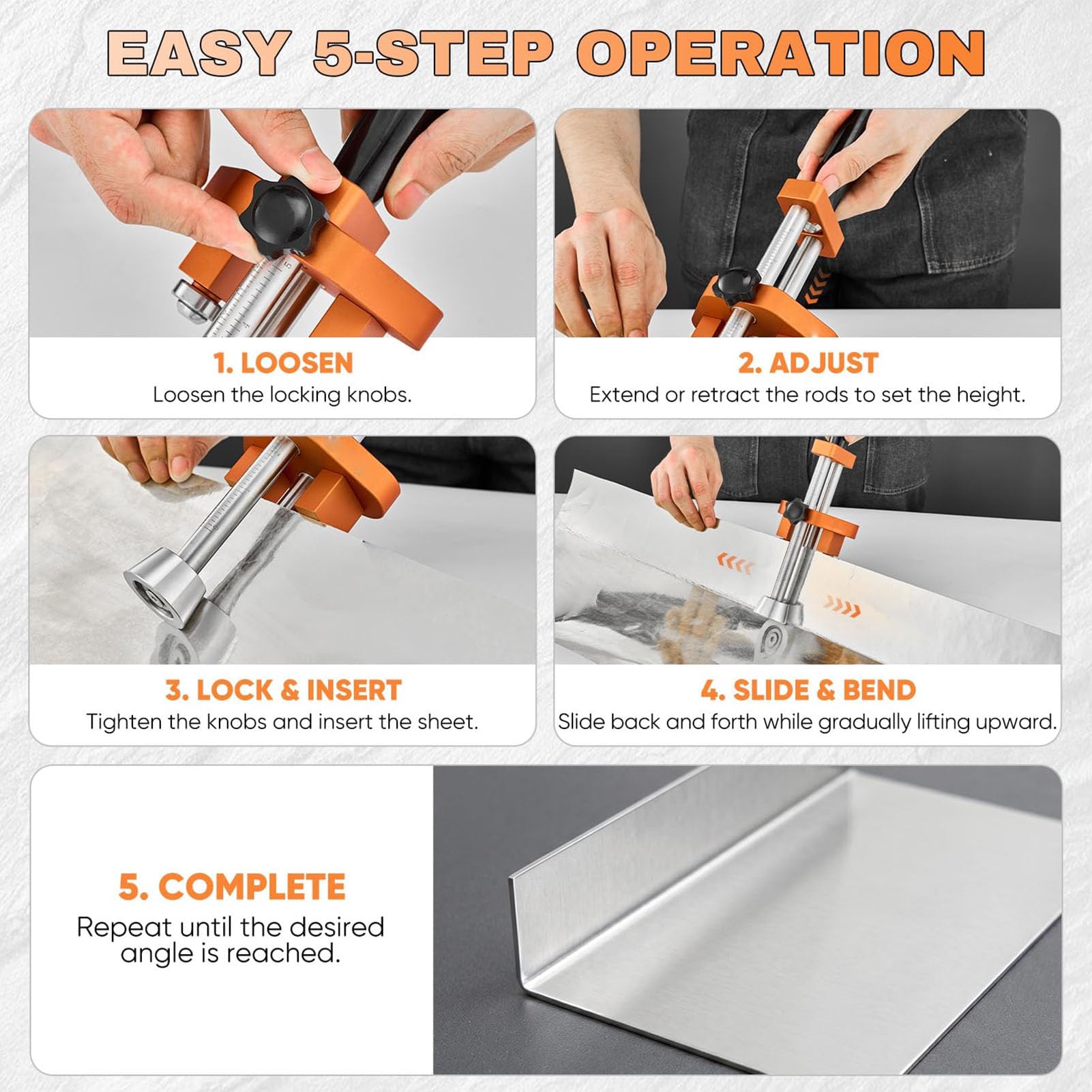 EASY 5-STEP OPERATION

1. LOOSEN
Loosen the locking knobs.

2. ADJUST
Extend or retract the rods to set the height.

3. LOCK & INSERT
Tighten the knobs and insert the sheet.

4. SLIDE & BEND
Slide back and forth while gradually lifting upward.

5. COMPLETE
Repeat until the desired angle is reached.