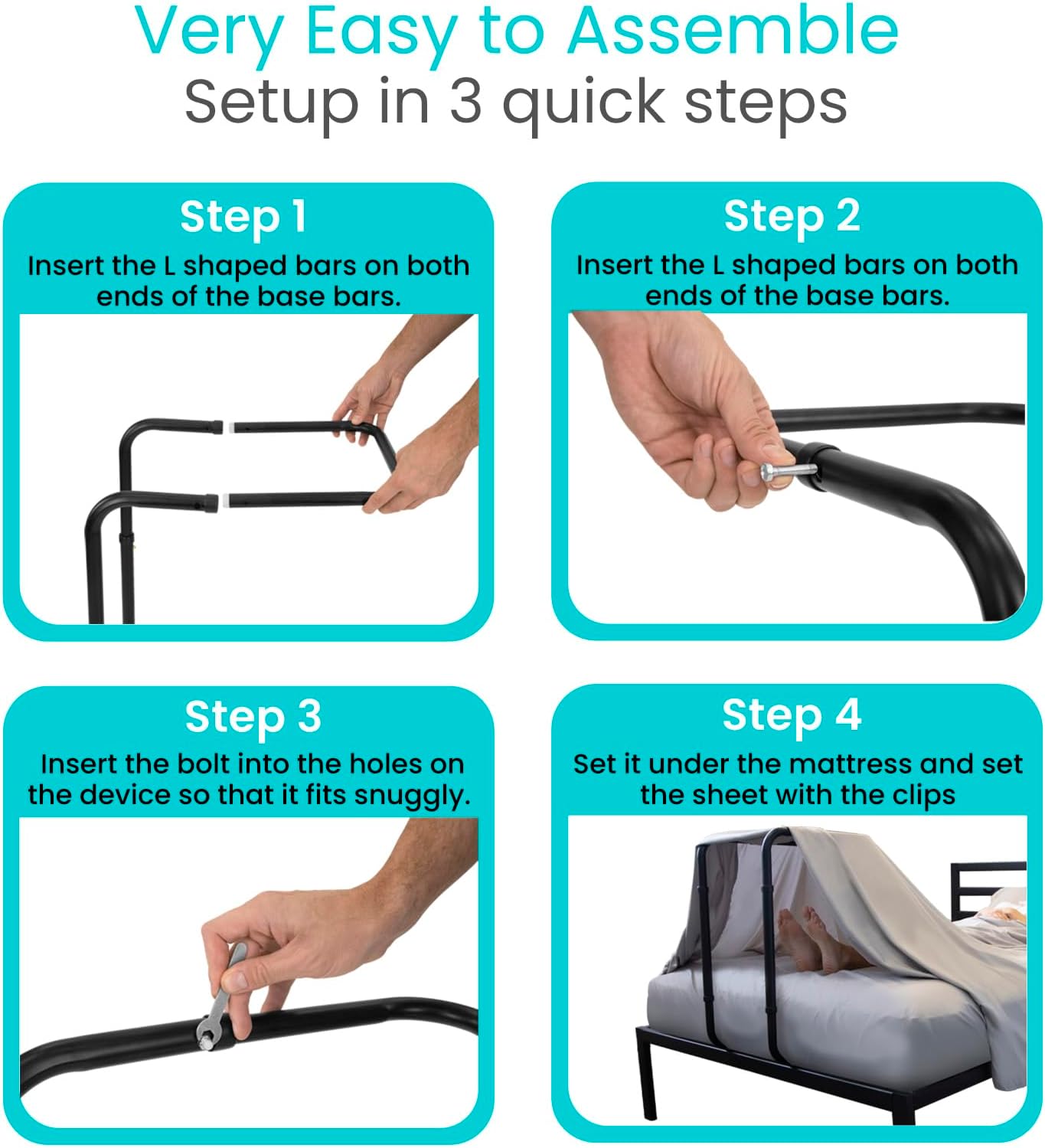 Very Easy to Assemble
Setup in 3 quick steps

Step 1
Insert the L shaped bars on both ends of the base bars.

Step 2
Insert the L shaped bars on both ends of the base bars.

Step 3
Insert the bolt into the holes on the device so that it fits snuggly.

Step 4
Set it under the mattress and set the sheet with the clips