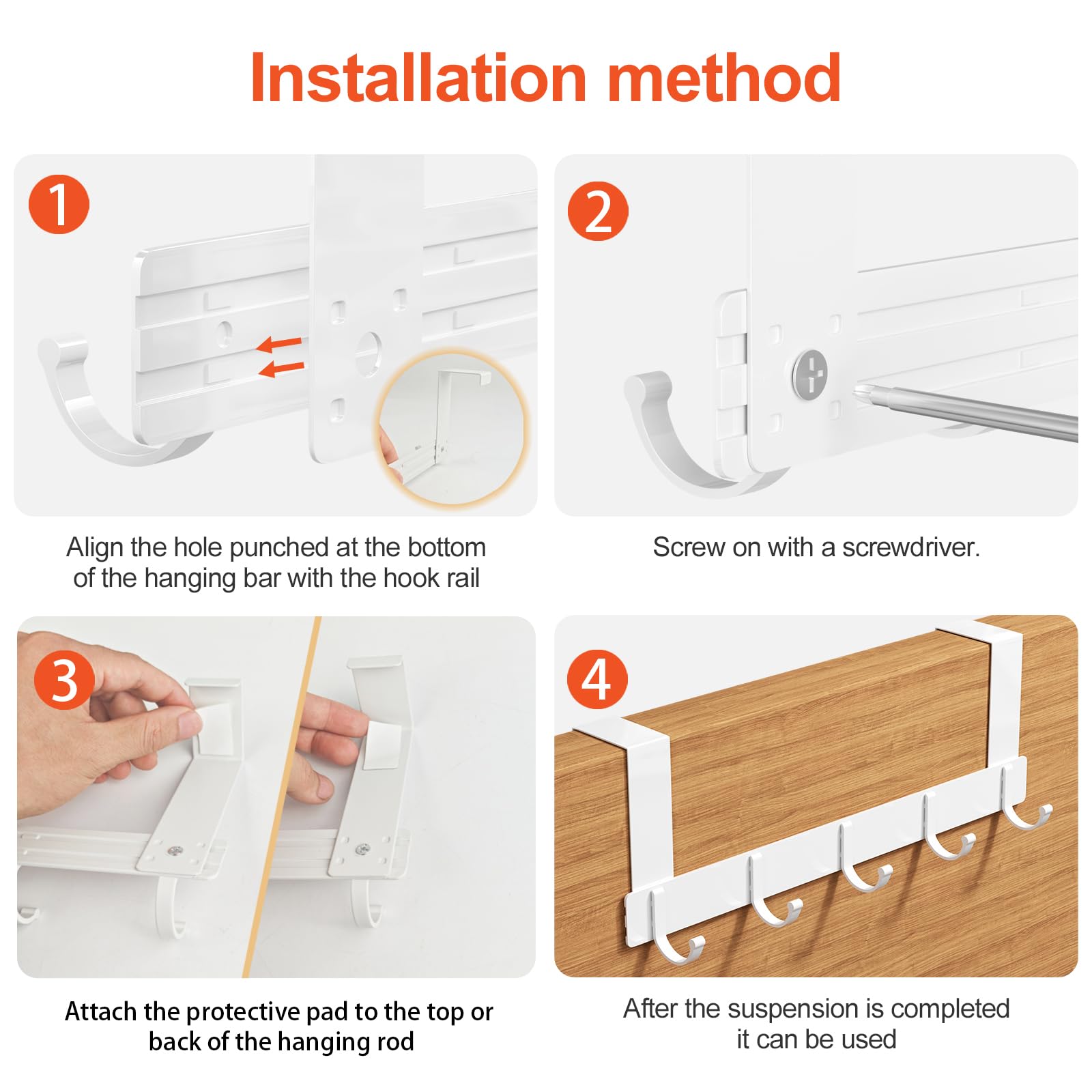 Installation method

1

Align the hole punched at the bottom of the hanging bar with the hook rail

2

Screw on with a screwdriver.

3

Attach the protective pad to the top or back of the hanging rod

4

After the suspension is completed it can be used