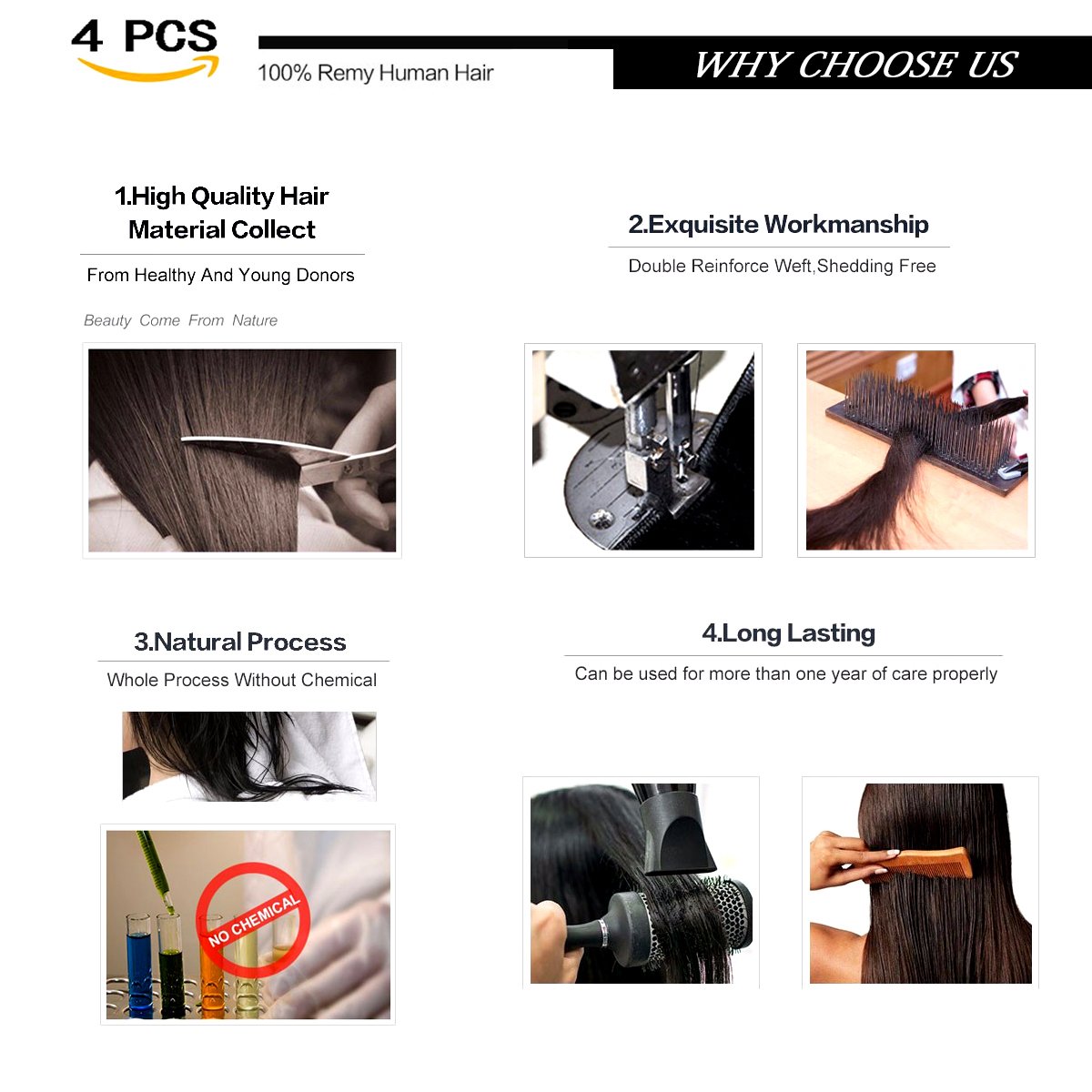 4 PCS

100% Remy Human Hair

WHY CHOOSE US

1.High Quality Hair Material Collect

From Healthy And Young Donors

Beauty Come From Nature

2.Exquisite Workmanship

Double Reinforce Weft,Shedding Free

3.Natural Process

Whole Process Without Chemical

NO CHEMICAL

4.Long Lasting

Can be used for more than one year of care properly