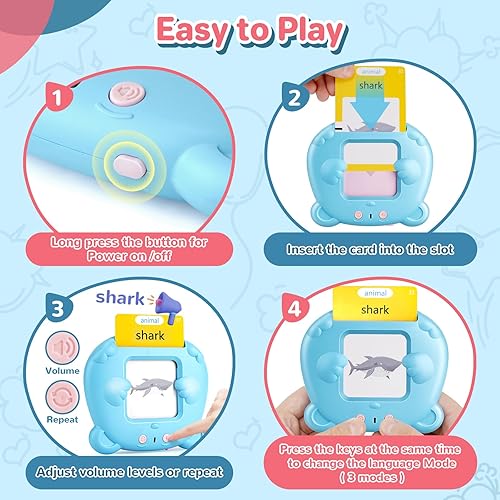 Easy to Play

1

Long press the button for Power on /off

2

animal

shark

Insert the card into the slot

3

shark

animal

shark

Volume

Repeat

Adjust volume levels or repeat

4

animal

shark

Press the keys at the same time to change the language Mode ( 3 modes )