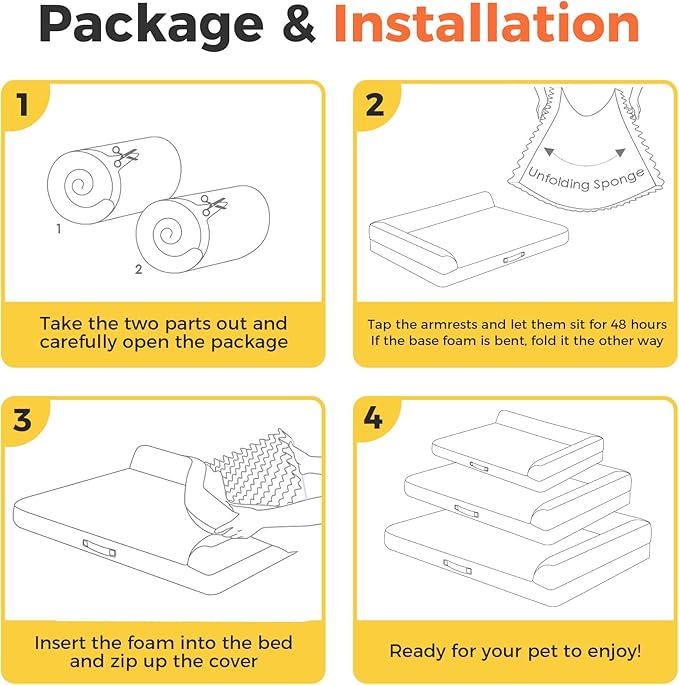 Package & Installation

1

1

2

Take the two parts out and carefully open the package

2

Unfolding Sponge

Tap the armrests and let them sit for 48 hours
If the base foam is bent, fold it the other way

3

Insert the foam into the bed and zip up the cover

4

Ready for your pet to enjoy!