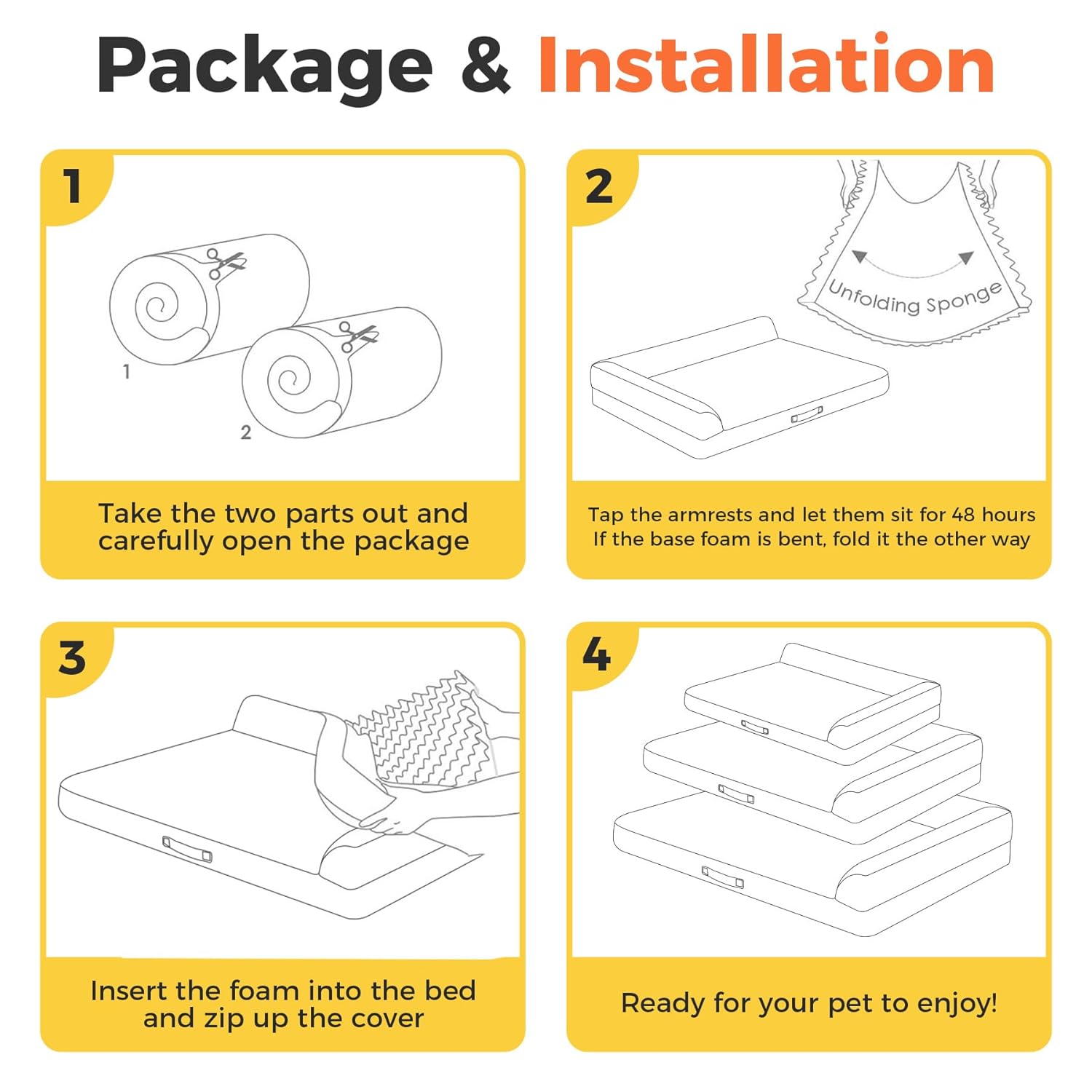 Package & Installation

1

1

2

Take the two parts out and carefully open the package

2

Unfolding Sponge

Tap the armrests and let them sit for 48 hours
If the base foam is bent, fold it the other way

3

Insert the foam into the bed and zip up the cover

4

Ready for your pet to enjoy!