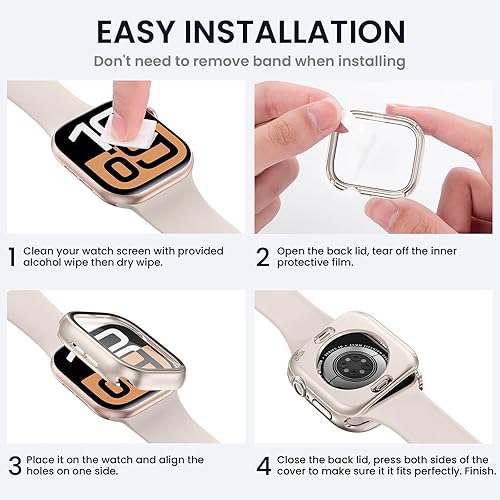 EASY INSTALLATION

Don't need to remove band when installing

1 Clean your watch screen with provided alcohol wipe then dry wipe.

2 Open the back lid, tear off the inner protective film.

3 Place it on the watch and align the holes on one side.

4 Close the back lid, press both sides of the cover to make sure it it fits perfectly. Finish.